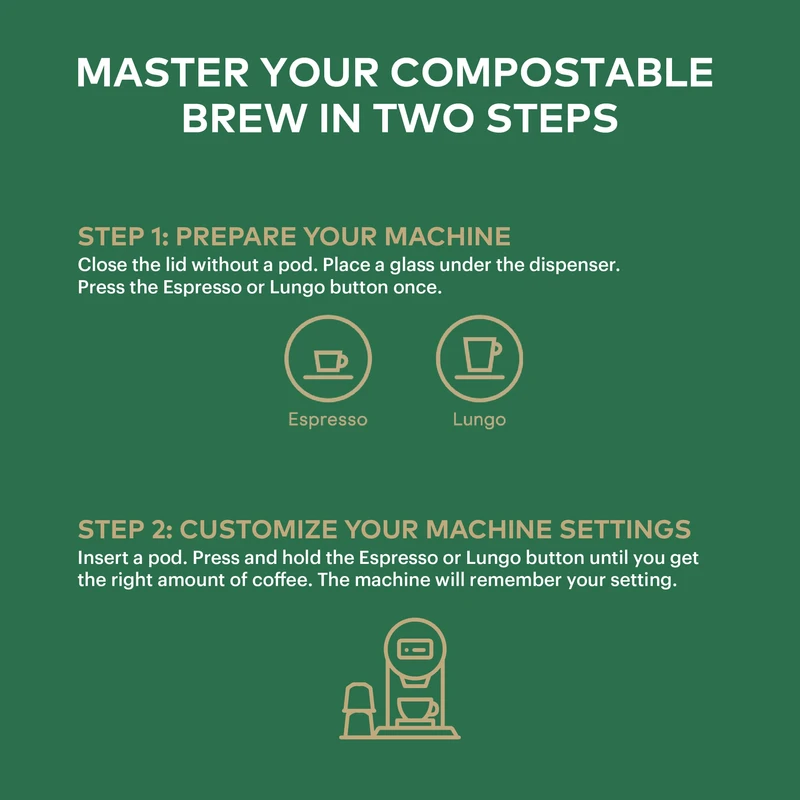 MASTER YOUR COMPOSTABLE BREW IN TWO STEPS

STEP 1: PREPARE YOUR MACHINE
Close the lid without a pod. Place a glass under the dispenser. Press the Espresso or Lungo button once.

Espresso

Lungo

STEP 2: CUSTOMIZE YOUR MACHINE SETTINGS
Insert a pod. Press and hold the Espresso or Lungo button until you get the right amount of coffee. The machine will remember your setting.