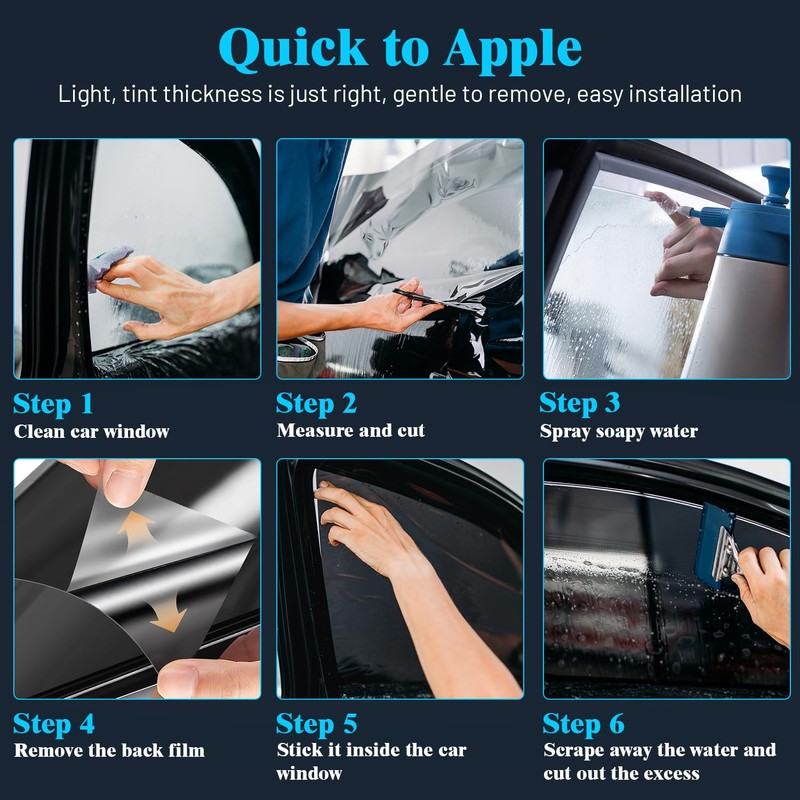 Quick to Apple

Light, tint thickness is just right, gentle to remove, easy installation

Step 1
Clean car window

Step 2
Measure and cut

Step 3
Spray soapy water

Step 4
Remove the back film

Step 5
Stick it inside the car window

Step 6
Scrape away the water and cut out the excess