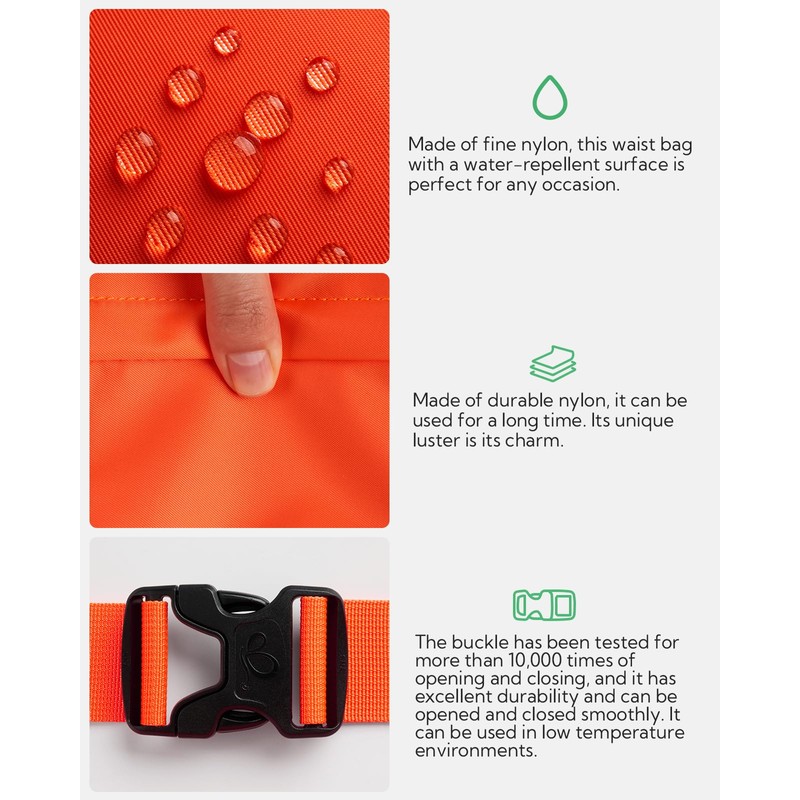 Made of fine nylon, this waist bag with a water-repellent surface is perfect for any occasion.

Made of durable nylon, it can be used for a long time. Its unique luster is its charm.

The buckle has been tested for more than 10,000 times of opening and closing, and it has excellent durability and can be opened and closed smoothly. It can be used in low temperature environments.