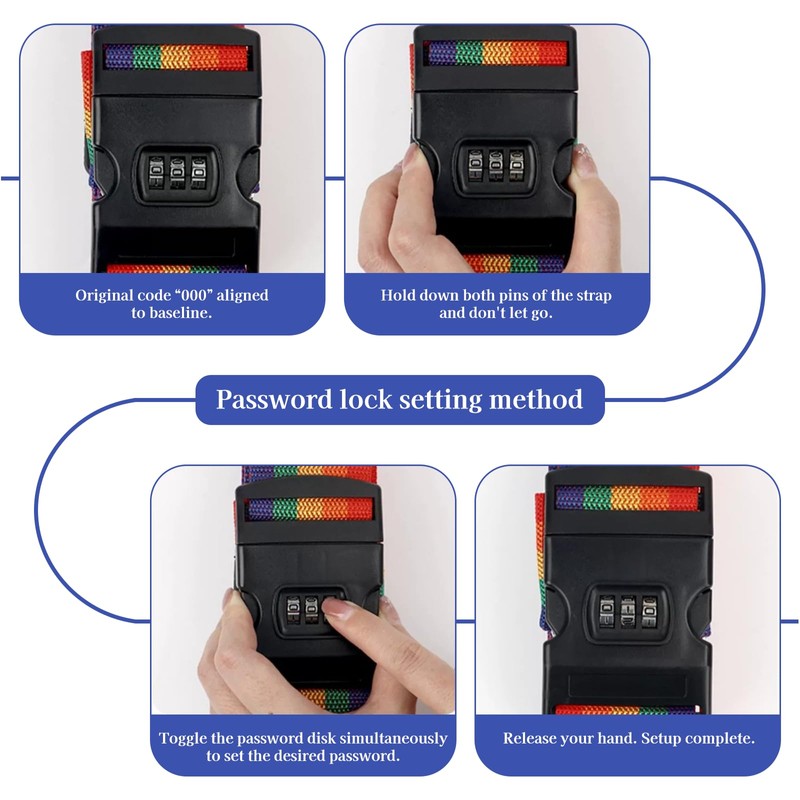 Original code “000” aligned to baseline.

Hold down both pins of the strap and don't let go.

Password lock setting method

Toggle the password disk simultaneously to set the desired password.

Release your hand. Setup complete.