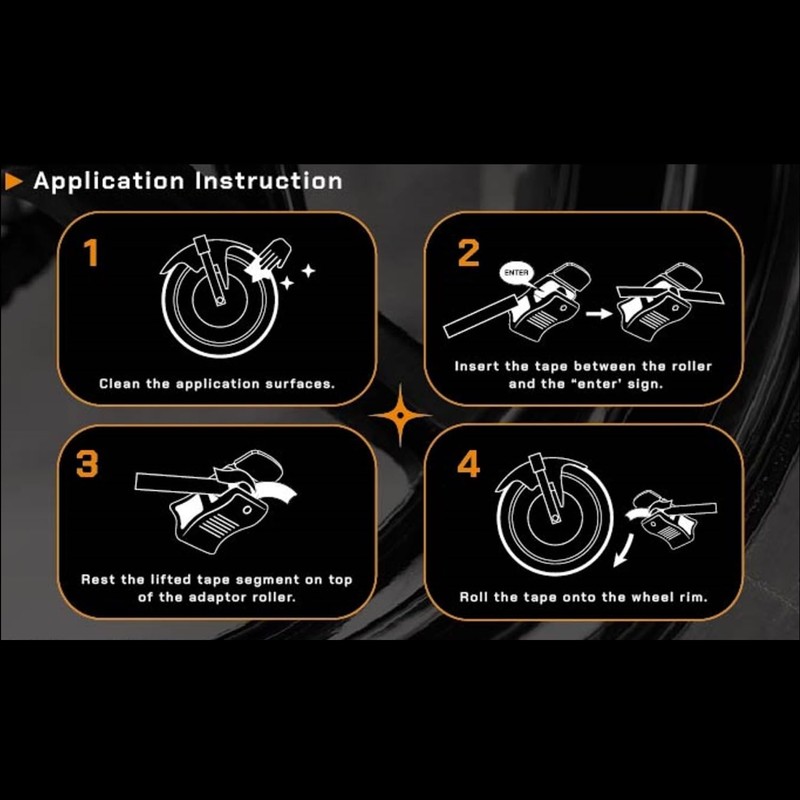 Application Instruction

1

Clean the application surfaces.

2

ENTER

Insert the tape between the roller and the "enter' sign.

3

Rest the lifted tape segment on top of the adaptor roller.

4

Roll the tape onto the wheel rim.