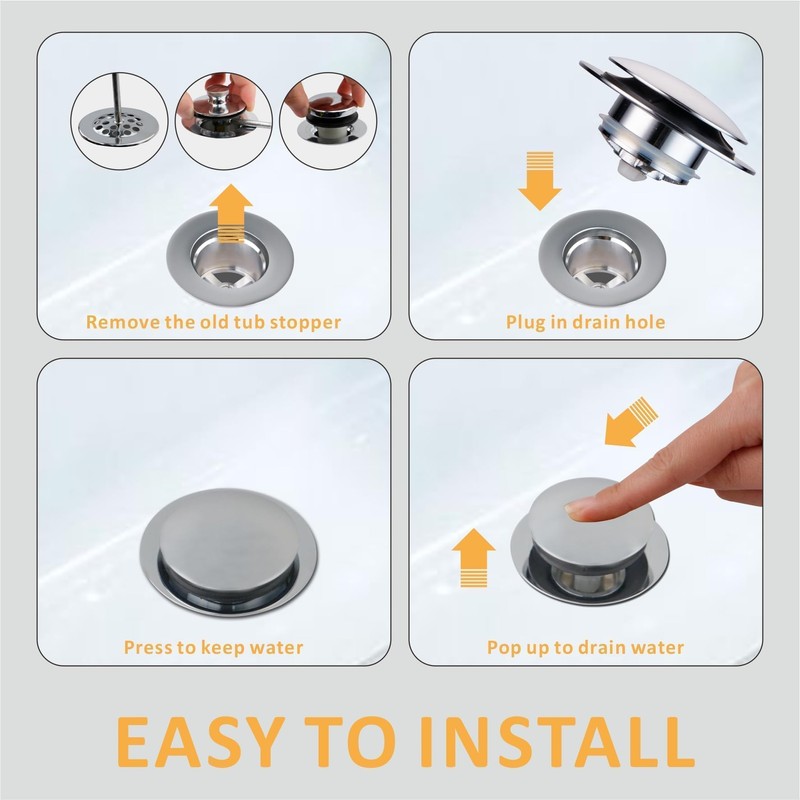 Remove the old tub stopper

Plug in drain hole

Press to keep water

Pop up to drain water

EASY TO INSTALL