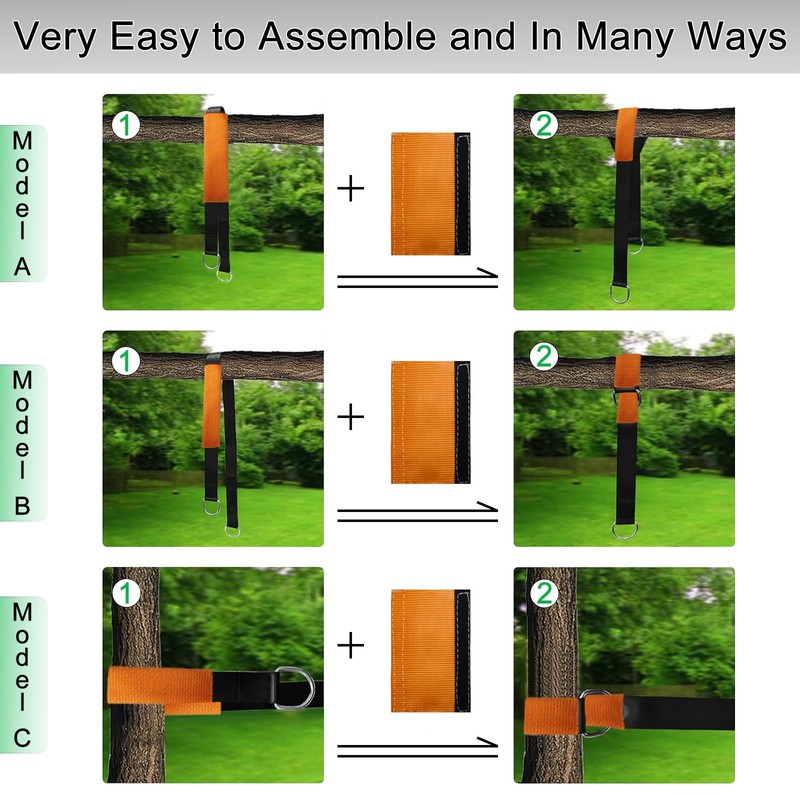 Very Easy to Assemble and In Many Ways

Model A

1

+

2

Model B

1

+

2

Model C

1

+

2