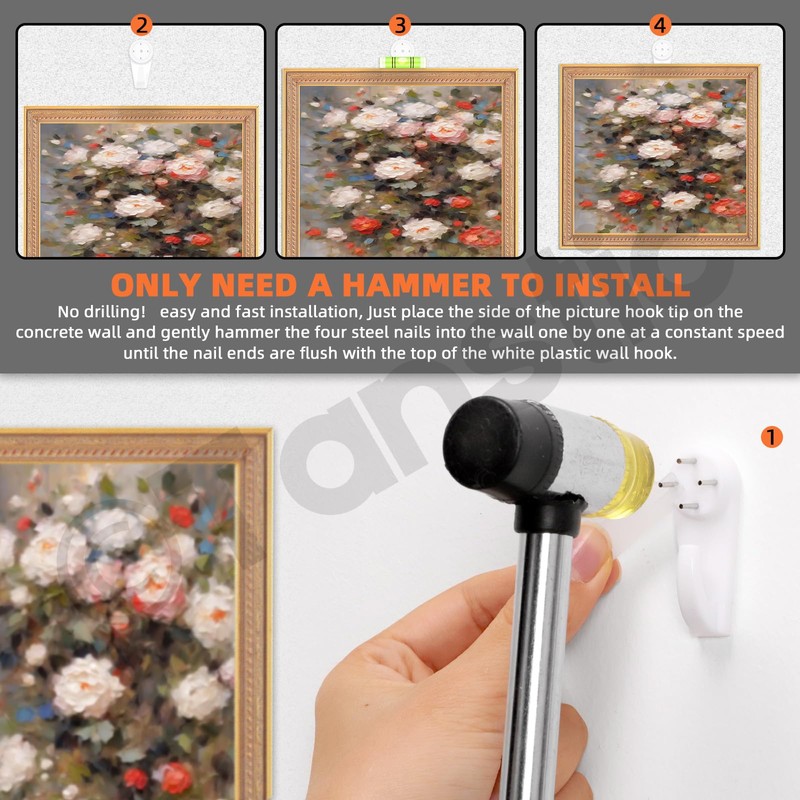 2

3

4

ONLY NEED A HAMMER TO INSTALL

No drilling! easy and fast installation, Just place the side of the picture hook tip on the concrete wall and gently hammer the four steel nails into the wall one by one at a constant speed until the nail ends are flush with the top of the white plastic wall hook.

1