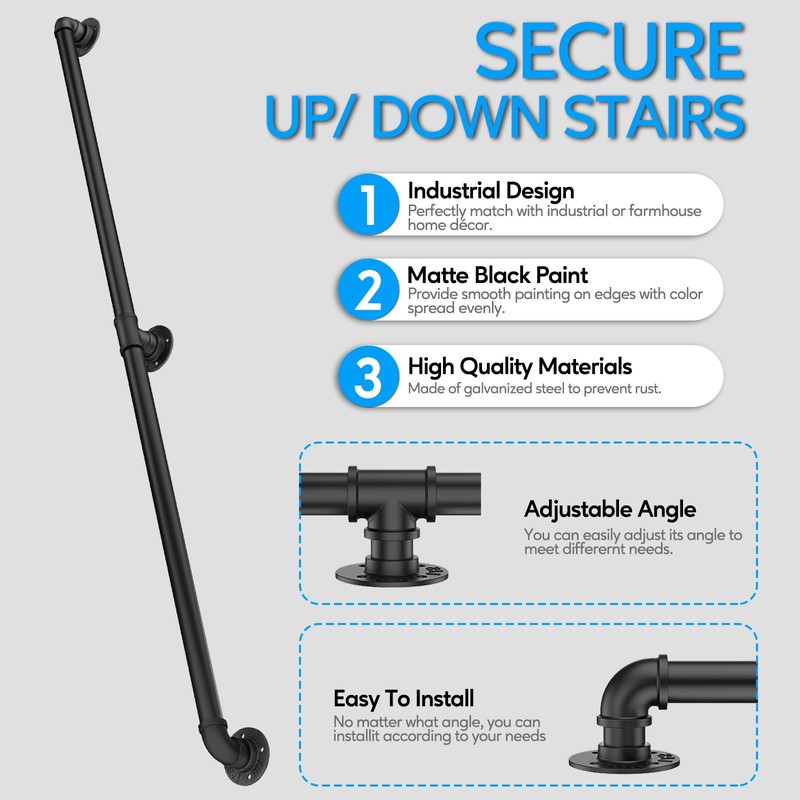 SECURE
UP/ DOWN STAIRS

1 Industrial Design
Perfectly match with industrial or farmhouse home décor.

2 Matte Black Paint
Provide smooth painting on edges with color spread evenly.

3 High Quality Materials
Made of galvanized steel to prevent rust.

Adjustable Angle
You can easily adjust its angle to meet differernt needs.

Easy To Install
No matter what angle, you can installit according to your needs