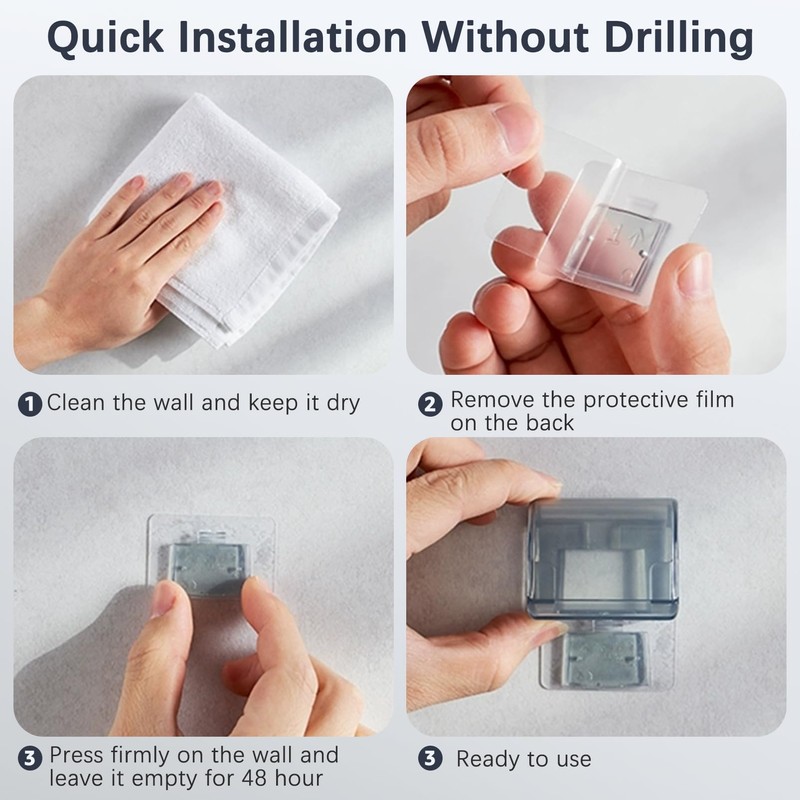 Quick Installation Without Drilling

1 Clean the wall and keep it dry

2 Remove the protective film on the back

3 Press firmly on the wall and leave it empty for 48 hour

3 Ready to use