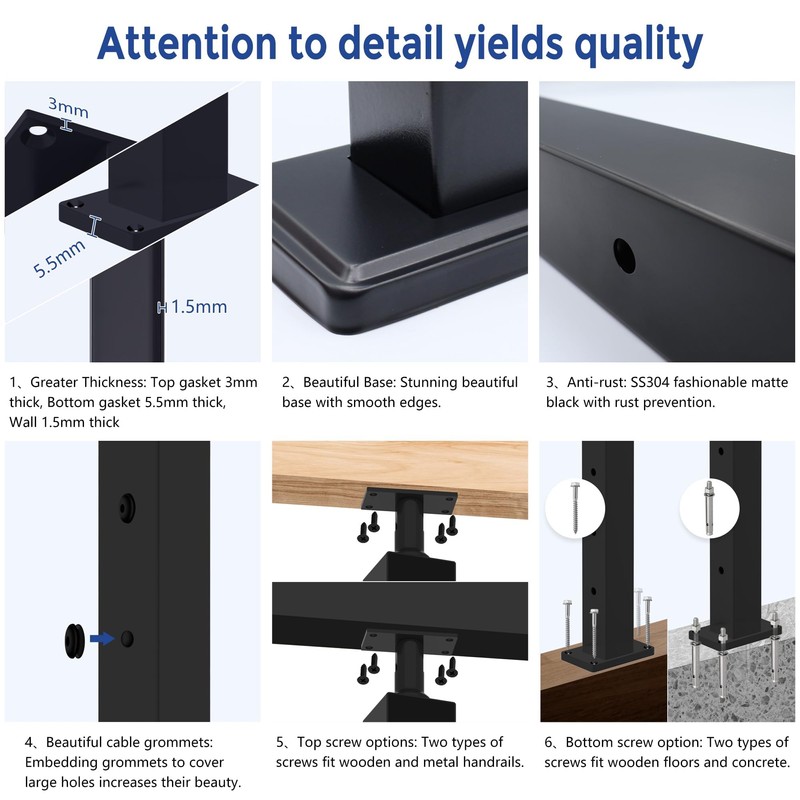 Attention to detail yields quality

3mm

5.5mm

1.5mm

1、Greater Thickness: Top gasket 3mm thick, Bottom gasket 5.5mm thick, Wall 1.5mm thick

2、Beautiful Base: Stunning beautiful base with smooth edges.

3、Anti-rust: SS304 fashionable matte black with rust prevention.

4、Beautiful cable grommets: Embedding grommets to cover large holes increases their beauty.

5、Top screw options: Two types of screws fit wooden and metal handrails.

6、Bottom screw option: Two types of screws fit wooden floors and concrete.