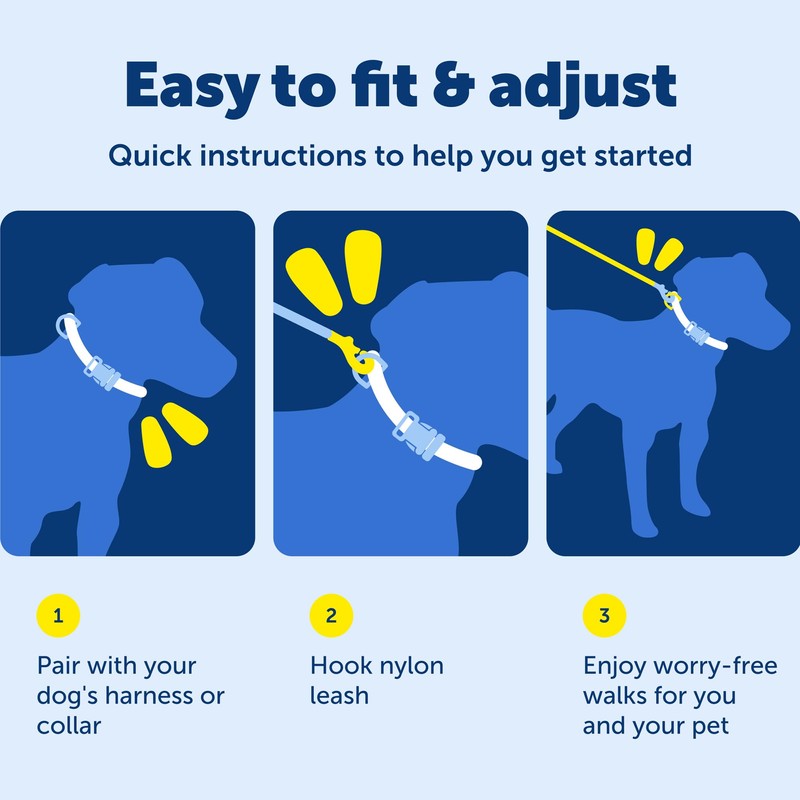 Easy to fit & adjust

Quick instructions to help you get started

1

Pair with your dog's harness or collar

2

Hook nylon leash

3

Enjoy worry-free walks for you and your pet