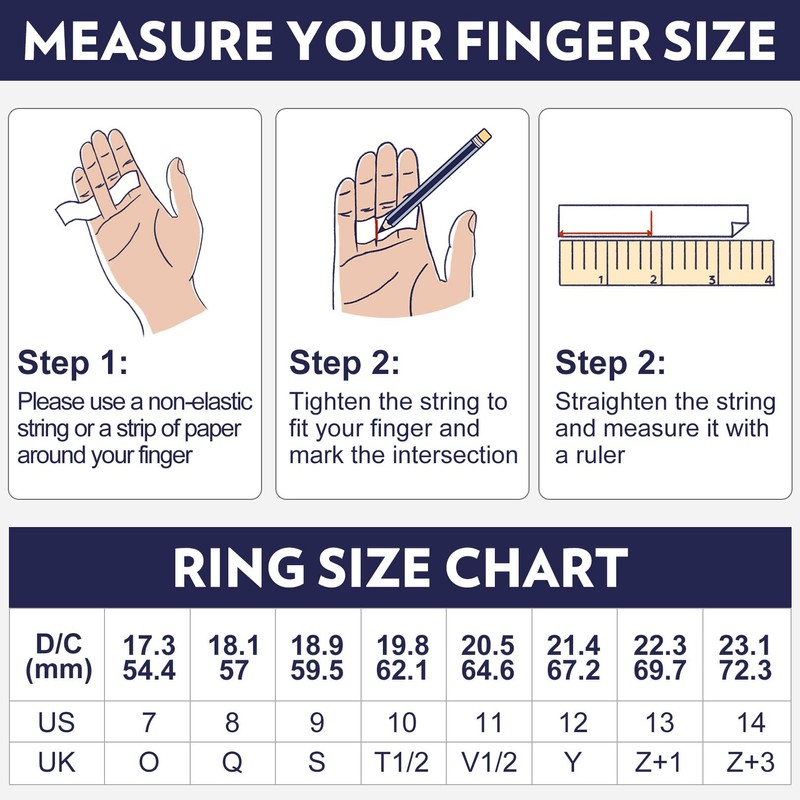 MEASURE YOUR FINGER SIZE

1 2 3 4

Step 1:
Please use a non-elastic string or a strip of paper around your finger

Step 2:
Tighten the string to fit your finger and mark the intersection

Step 2:
Straighten the string and measure it with a ruler

RING SIZE CHART

| D/C (mm) | 17.3 54.4 | 18.1 57 | 18.9 59.5 | 19.8 62.1 | 20.5 64.6 | 21.4 67.2 | 22.3 69.7 | 23.1 72.3 |
|---|---|---|---|---|---|---|---|---|
| US | 7 | 8 | 9 | 10 | 11 | 12 | 13 | 14 |
| UK | O | Q | S | T1/2 | V1/2 | Y | Z+1 | Z+3 |