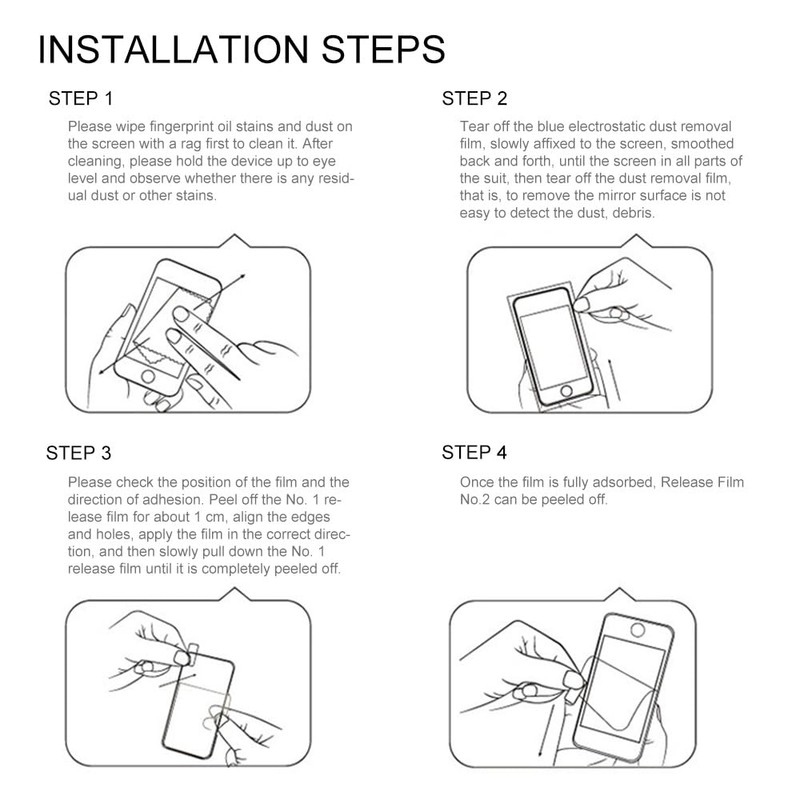 INSTALLATION STEPS

STEP 1

Please wipe fingerprint oil stains and dust on the screen with a rag first to clean it. After cleaning, please hold the device up to eye level and observe whether there is any residual dust or other stains.

STEP 2

Tear off the blue electrostatic dust removal film, slowly affixed to the screen, smoothed back and forth, until the screen in all parts of the suit, then tear off the dust removal film, that is, to remove the mirror surface is not easy to detect the dust, debris.

STEP 3

Please check the position of the film and the direction of adhesion. Peel off the No. 1 release film for about 1 cm, align the edges and holes, apply the film in the correct direction, and then slowly pull down the No. 1 release film until it is completely peeled off.

STEP 4

Once the film is fully adsorbed, Release Film No.2 can be peeled off.