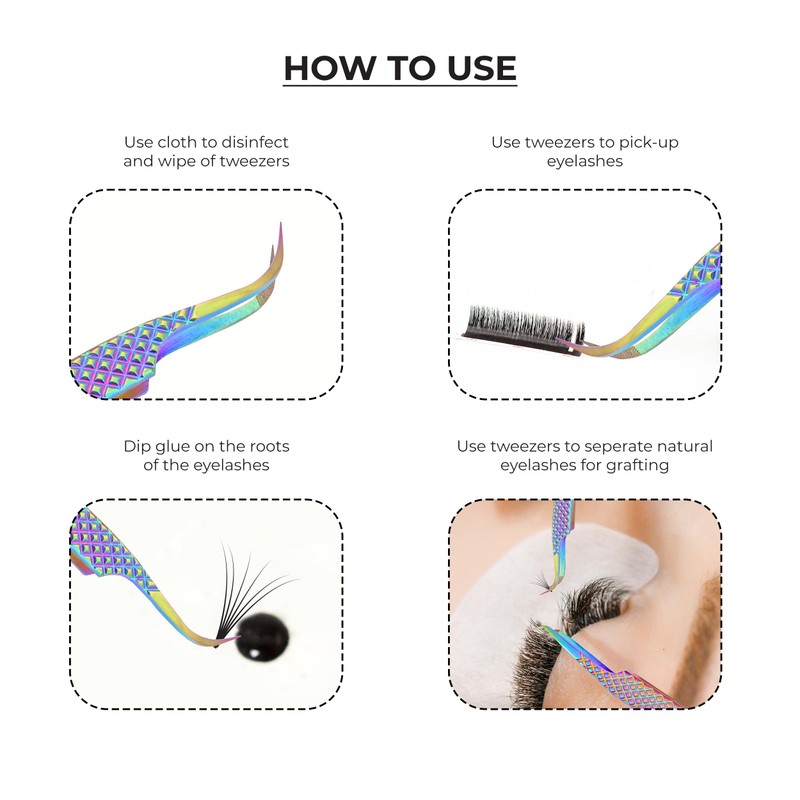 HOW TO USE

Use cloth to disinfect and wipe of tweezers

Use tweezers to pick-up eyelashes

Dip glue on the roots of the eyelashes

Use tweezers to seperate natural eyelashes for grafting