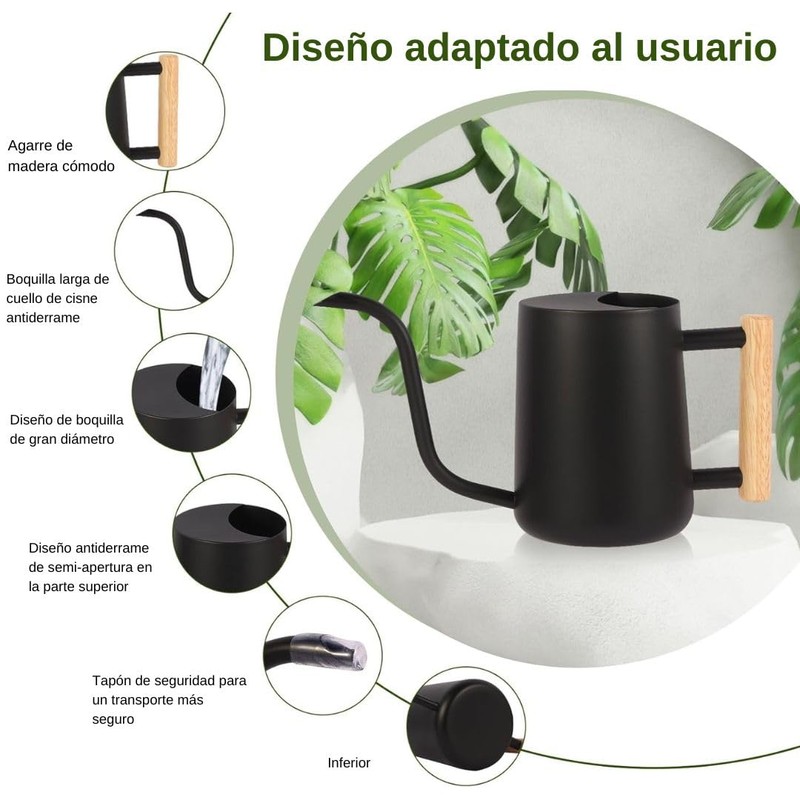 Diseño adaptado al usuario

Agarre de madera cómodo

Boquilla larga de cuello de cisne antiderrame

Diseño de boquilla de gran diámetro

Diseño antiderrame de semi-apertura en la parte superior

Tapón de seguridad para un transporte más seguro

Inferior