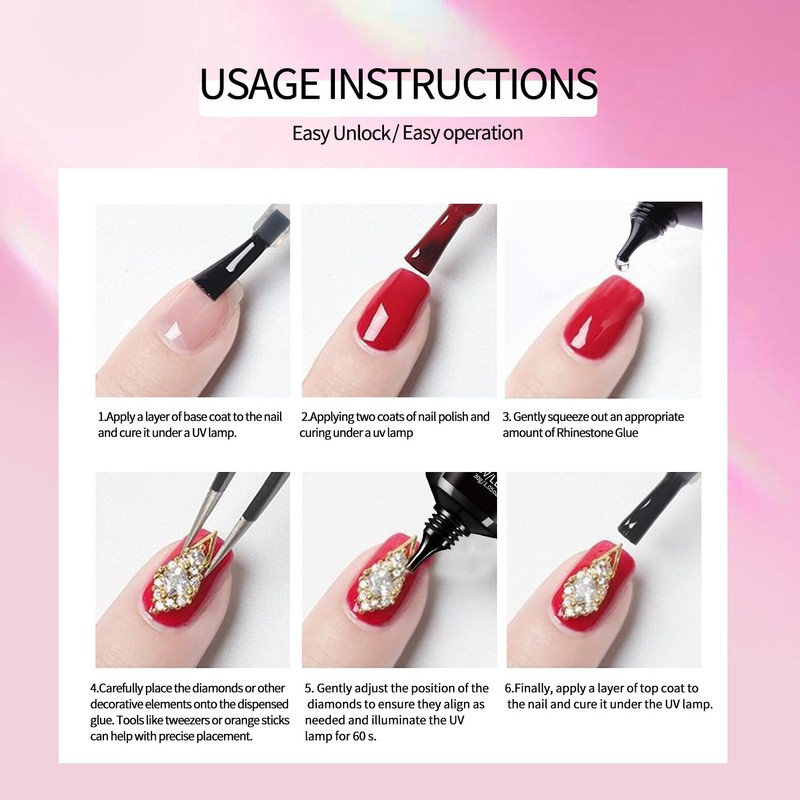 USAGE INSTRUCTIONS

Easy Unlock / Easy operation

1.Apply a layer of base coat to the nail and cure it under a UV lamp.

2.Applying two coats of nail polish and curing under a uv lamp

3. Gently squeeze out an appropriate amount of Rhinestone Glue

4.Carefully place the diamonds or other decorative elements onto the dispensed glue. Tools like tweezers or orange sticks can help with precise placement.

5. Gently adjust the position of the diamonds to ensure they align as needed and illuminate the UV lamp for 60 s.

6.Finally, apply a layer of top coat to the nail and cure it under the UV lamp.