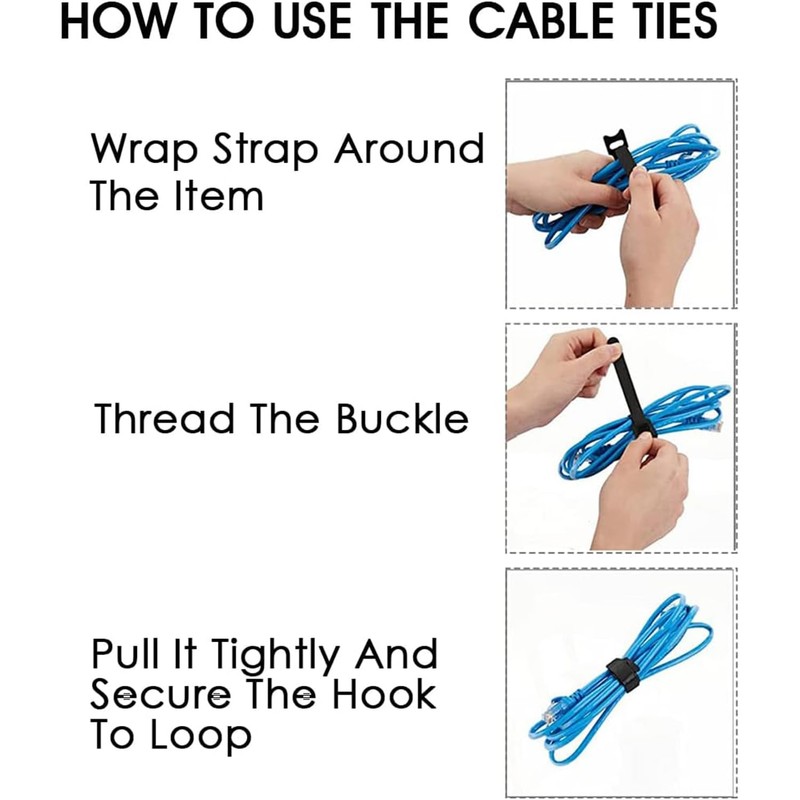 HOW TO USE THE CABLE TIES

Wrap Strap Around The Item

Thread The Buckle

Pull It Tightly And Secure The Hook To Loop