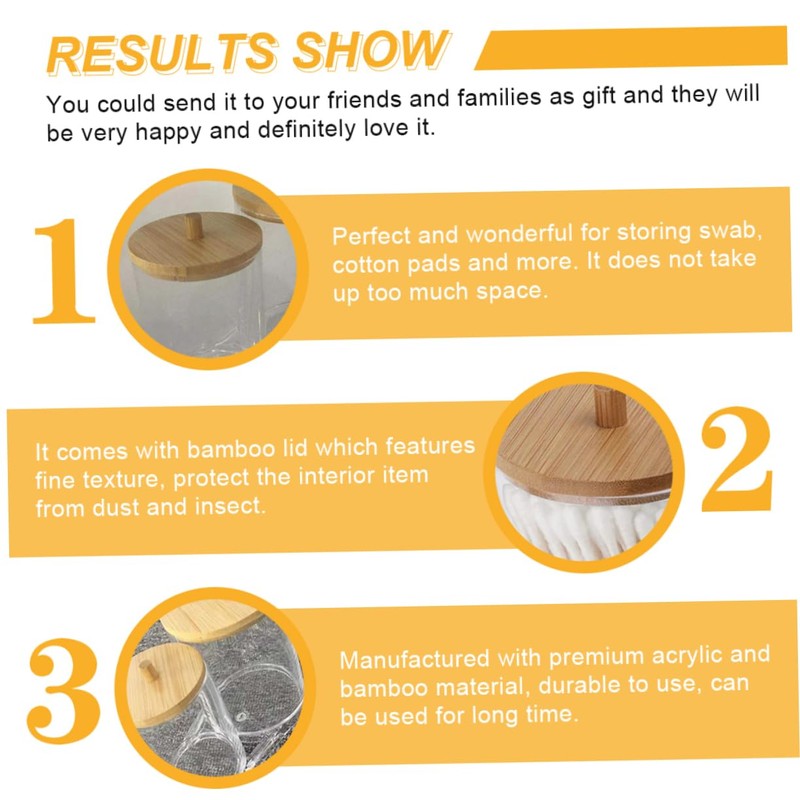 RESULTS SHOW

You could send it to your friends and families as gift and they will be very happy and definitely love it.

1

Perfect and wonderful for storing swab, cotton pads and more. It does not take up too much space.

It comes with bamboo lid which features fine texture, protect the interior item from dust and insect.

2

3

Manufactured with premium acrylic and bamboo material, durable to use, can be used for long time.