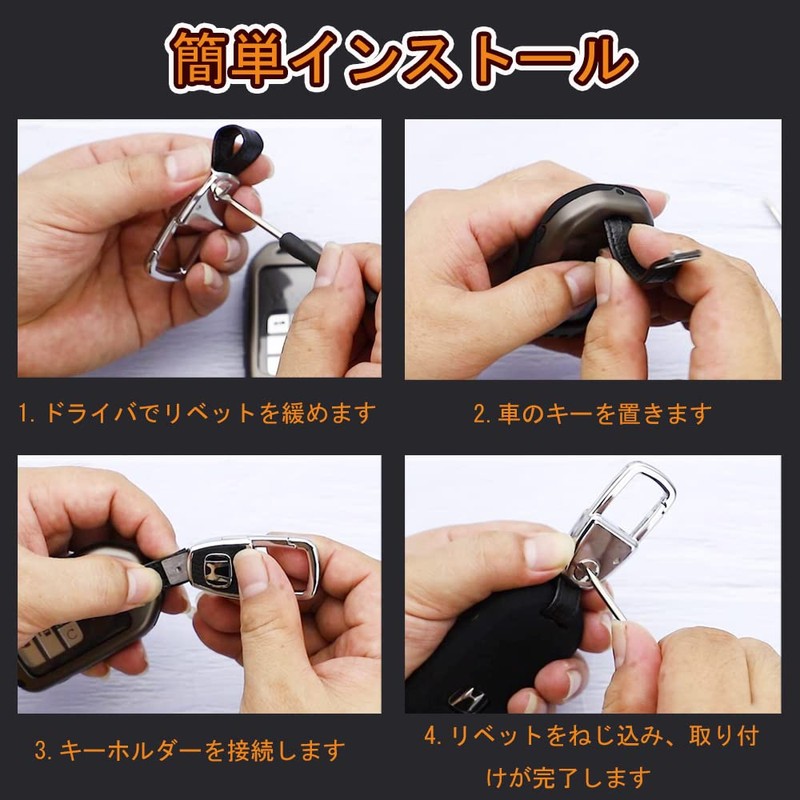 簡単インストール

1. ドライバでリベットを緩めます

2. 車のキーを置きます

3. キーホルダーを接続します

4. リベットをねじ込み、取り付けが完了します