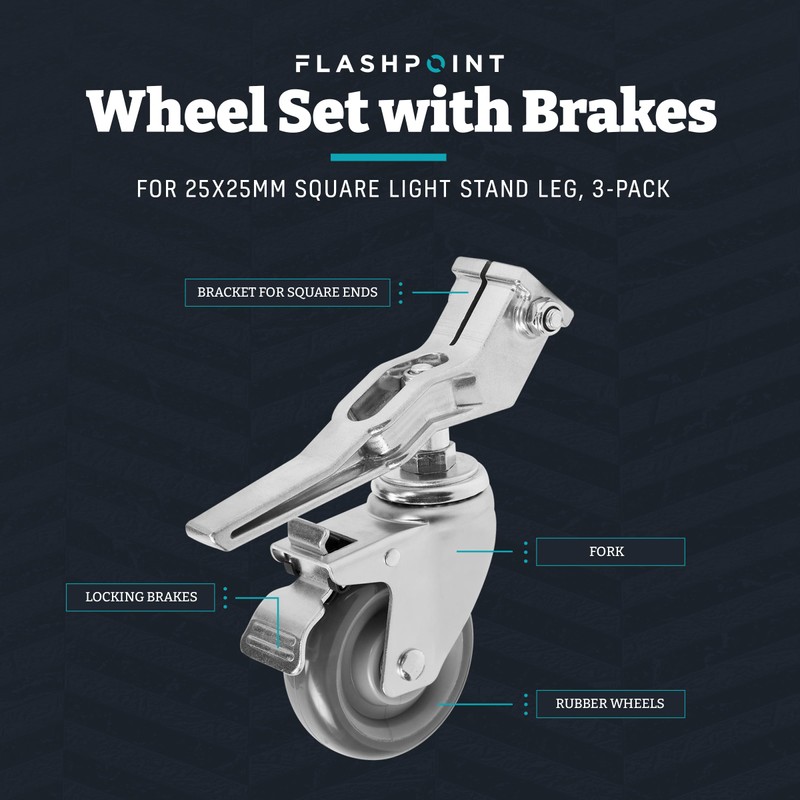 FLASHPOINT
Wheel Set with Brakes

FOR 25X25MM SQUARE LIGHT STAND LEG, 3-PACK

BRACKET FOR SQUARE ENDS

FORK

LOCKING BRAKES

RUBBER WHEELS