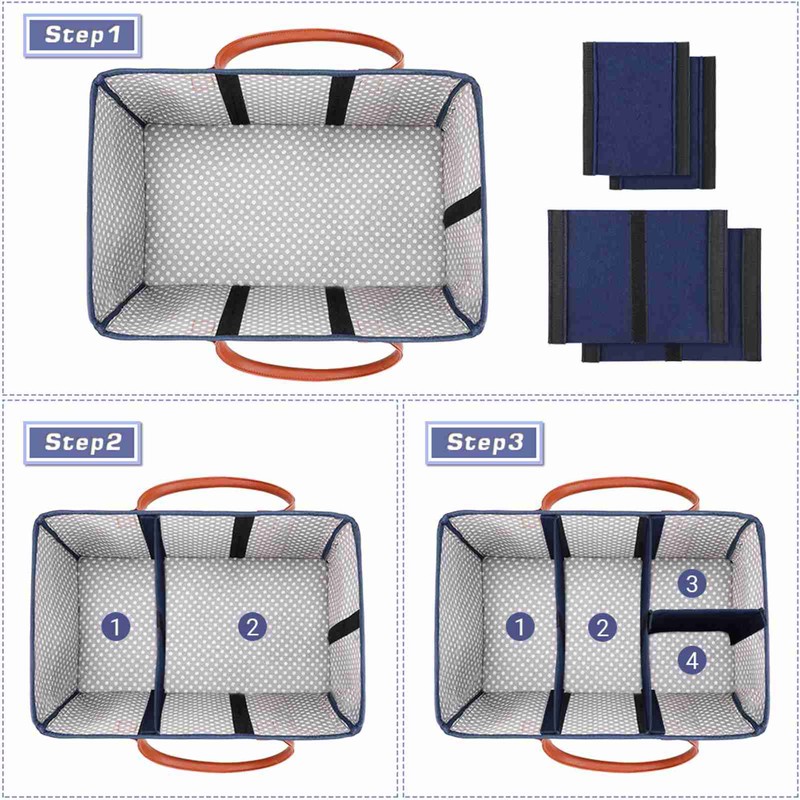 Step1

Step2

1

2

Step3

1

2

3

4