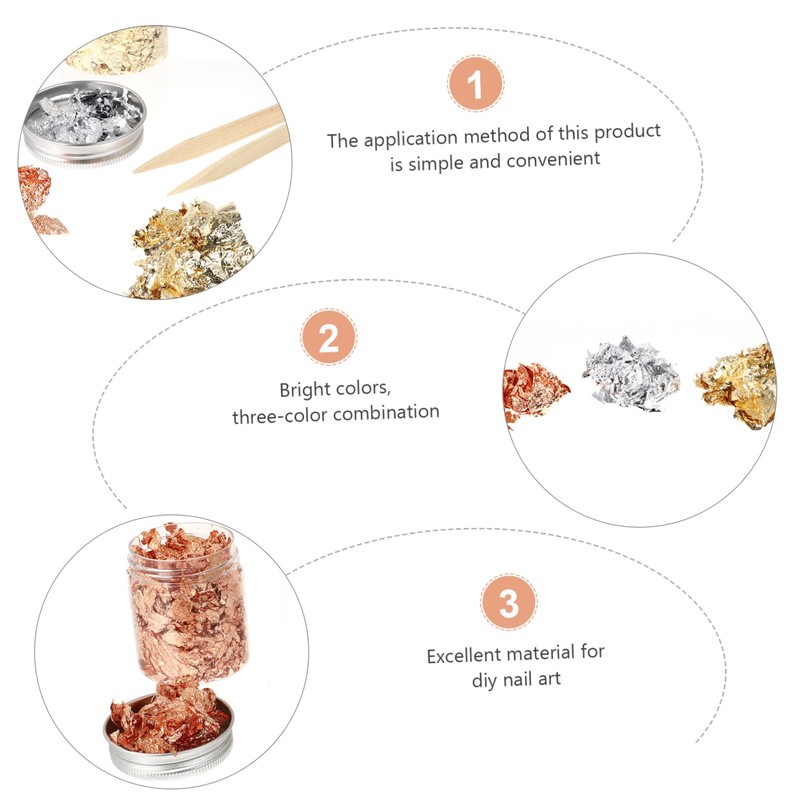 1

The application method of this product is simple and convenient

2

Bright colors, three-color combination

3

Excellent material for diy nail art