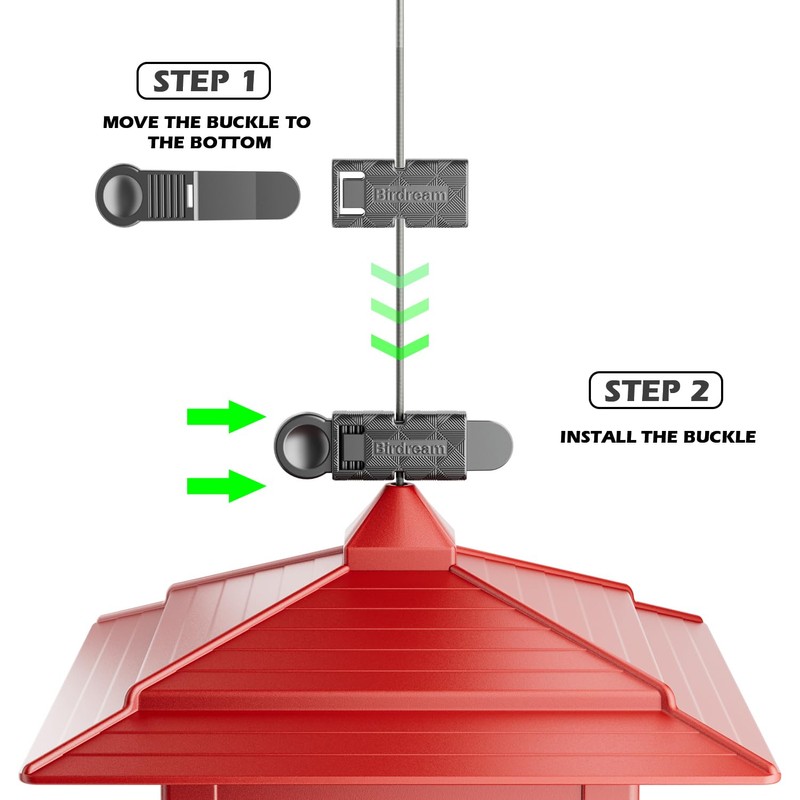 STEP 1

MOVE THE BUCKLE TO THE BOTTOM

Birdream

STEP 2

INSTALL THE BUCKLE

Birdream