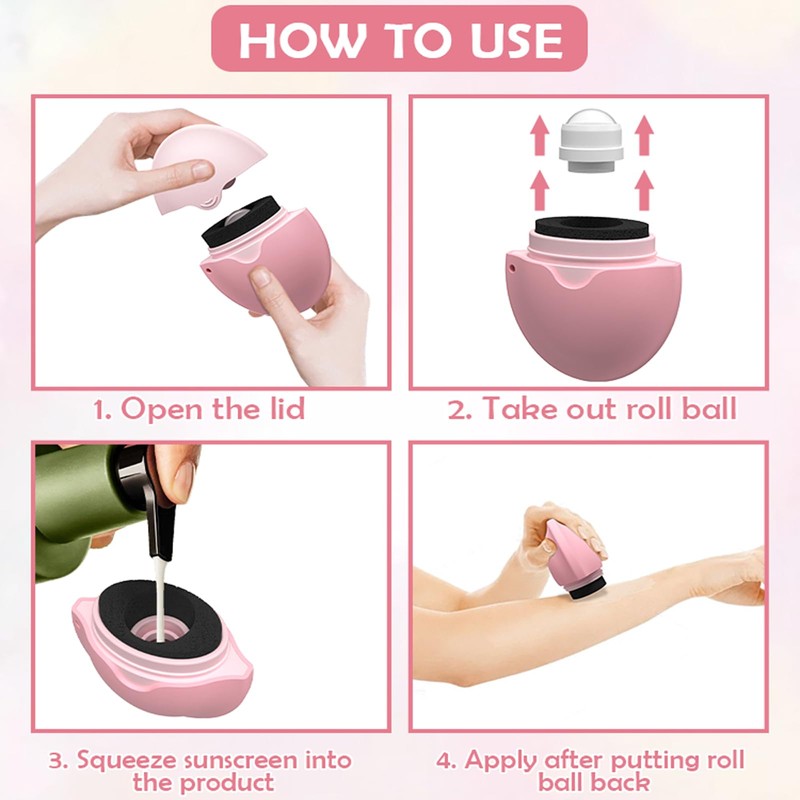 HOW TO USE

1. Open the lid

2. Take out roll ball

3. Squeeze sunscreen into the product

4. Apply after putting roll ball back