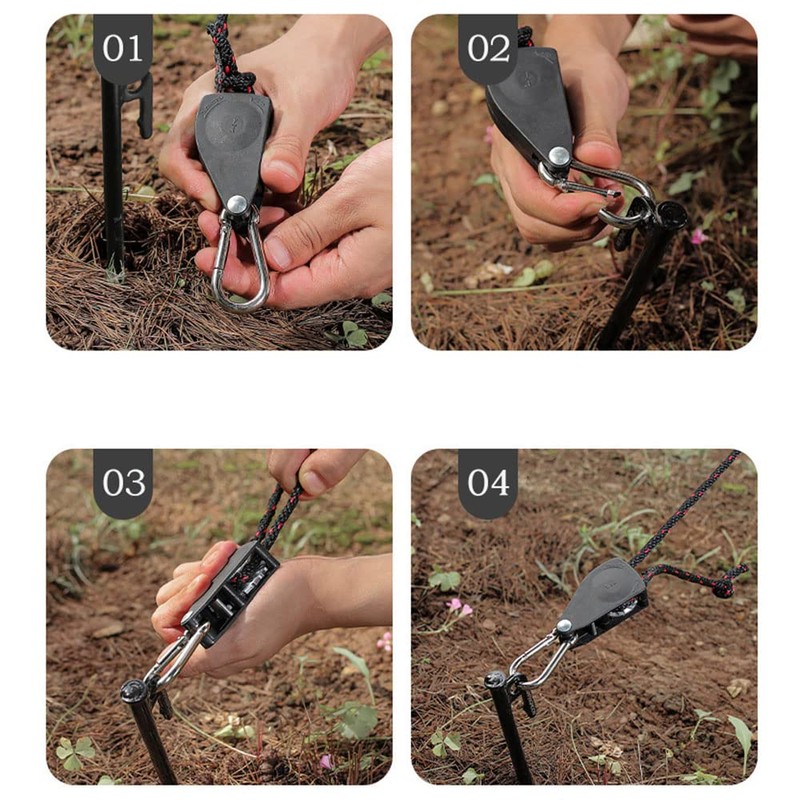 01

02

03

04