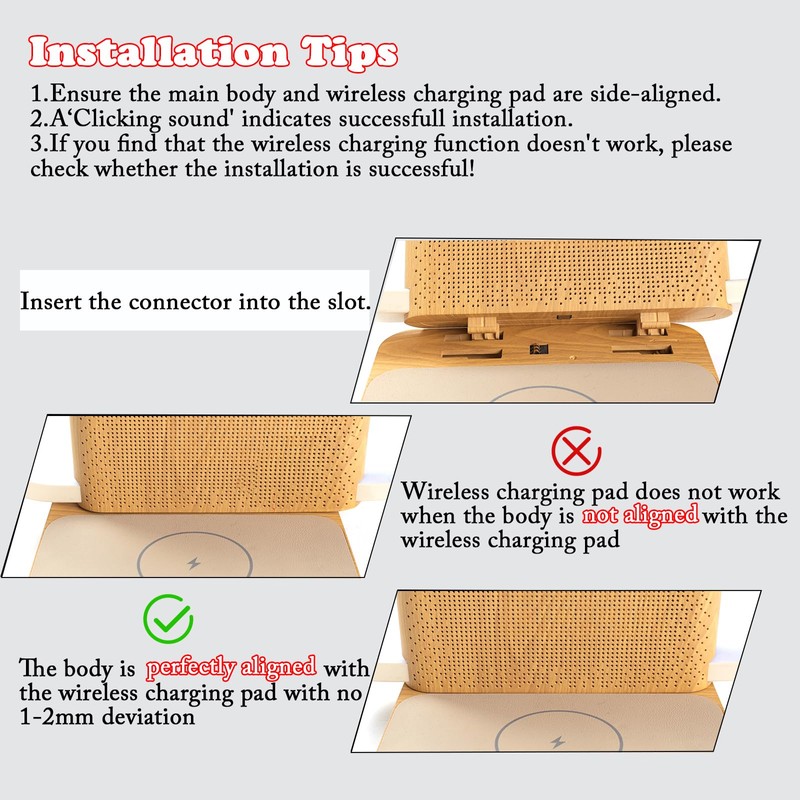 Installation Tips

1.Ensure the main body and wireless charging pad are side-aligned.
2.A'Clicking sound' indicates successfull installation.
3.If you find that the wireless charging function doesn't work, please check whether the installation is successful!

Insert the connector into the slot.

Wireless charging pad does not work when the body is not aligned with the wireless charging pad

The body is perfectly aligned with the wireless charging pad with no 1-2mm deviation