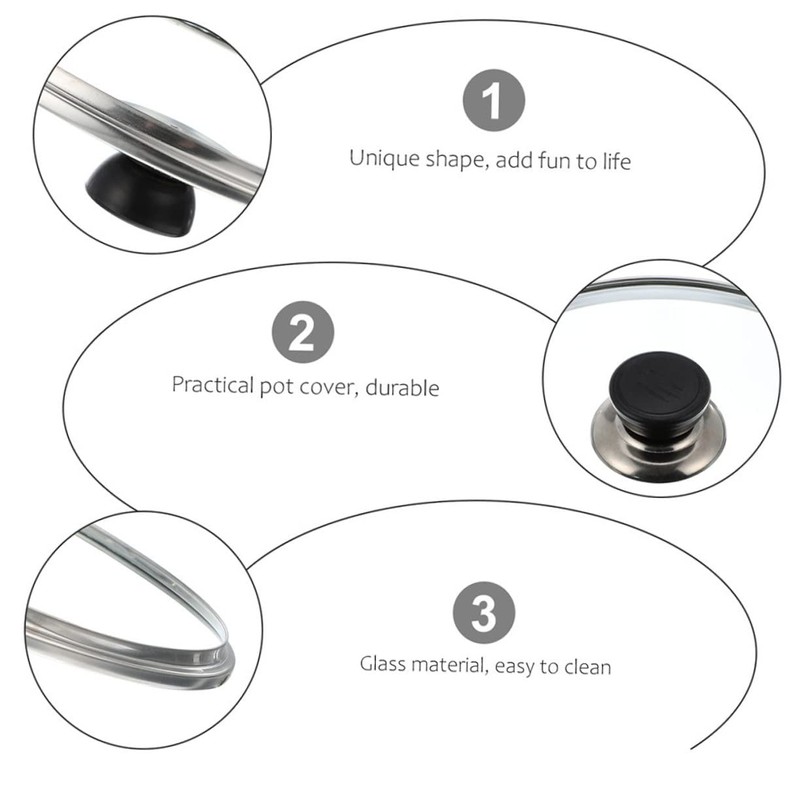 1

Unique shape, add fun to life

2

Practical pot cover, durable

3

Glass material, easy to clean