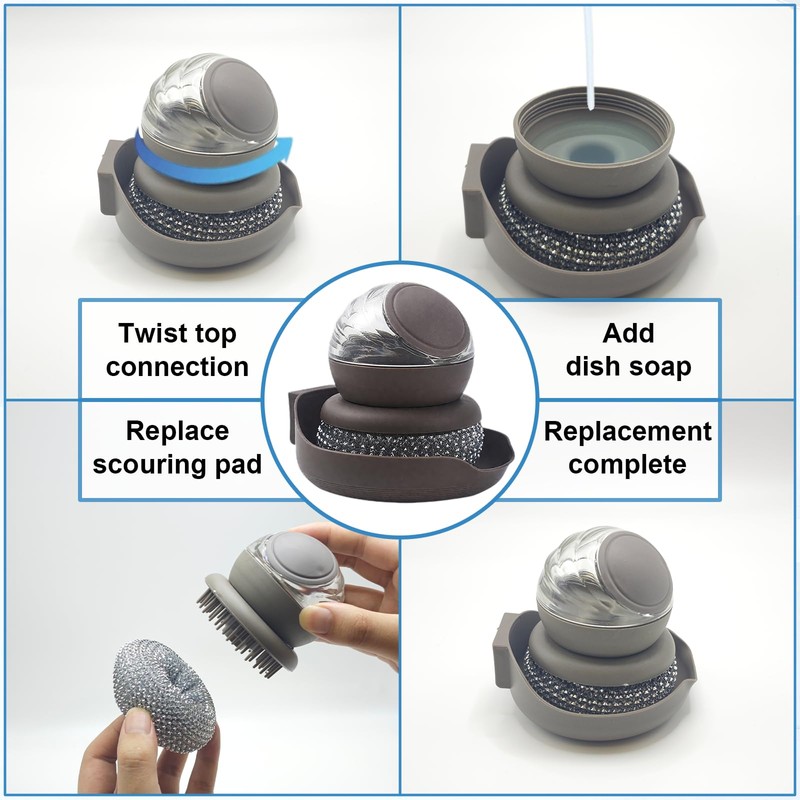 Twist top connection

Add dish soap

Replace scouring pad

Replacement complete