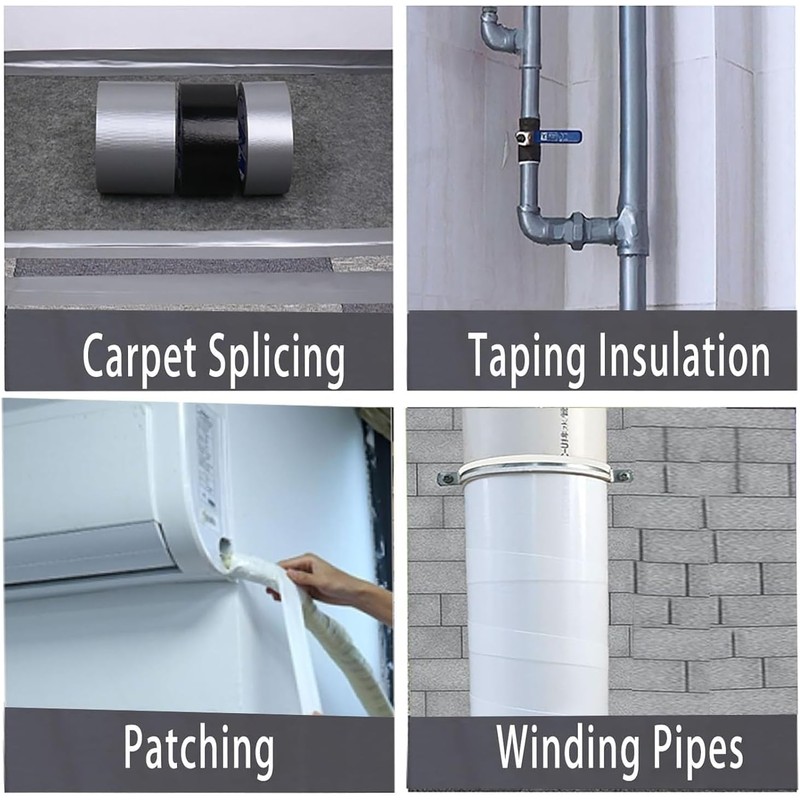 Carpet Splicing

Taping Insulation

Patching

Winding Pipes