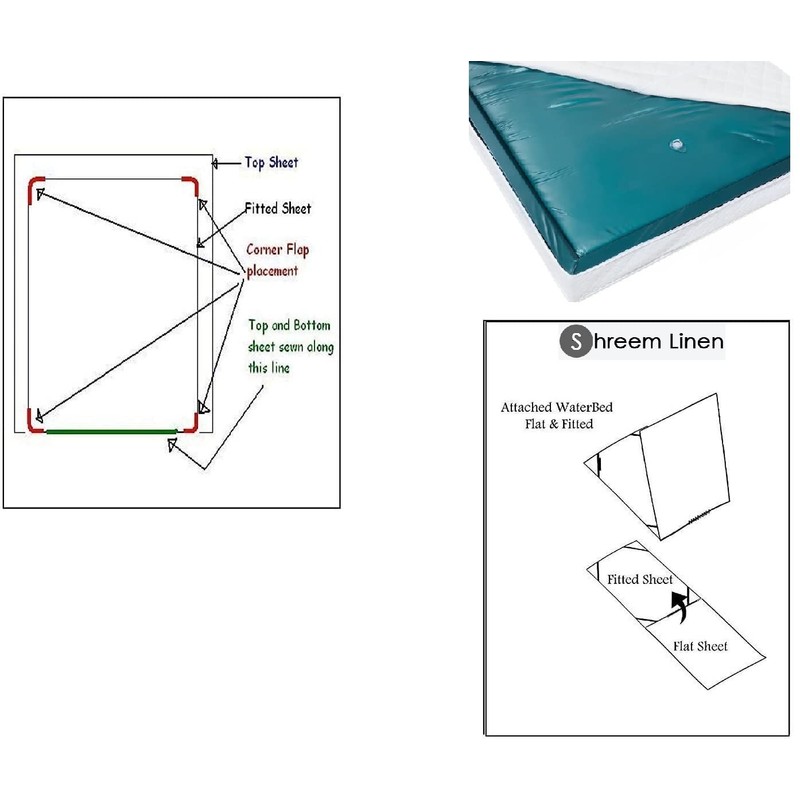 Top Sheet

Fitted Sheet

Corner Flap placement

Top and Bottom sheet sewn along this line

Shreem Linen

Attached WaterBed Flat & Fitted

Fitted Sheet

Flat Sheet