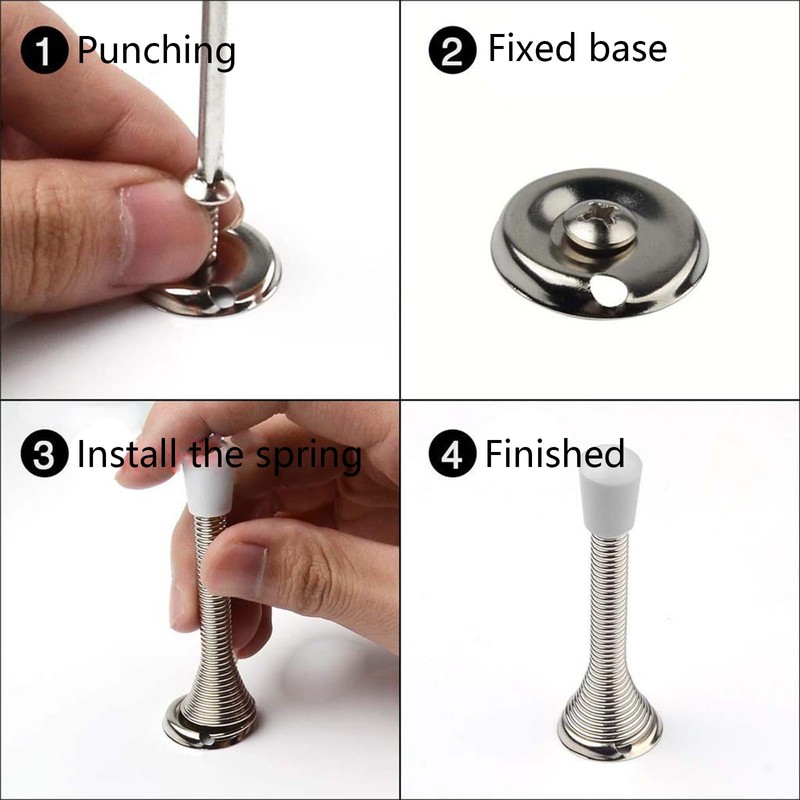 1 Punching

2 Fixed base

3 Install the spring

4 Finished