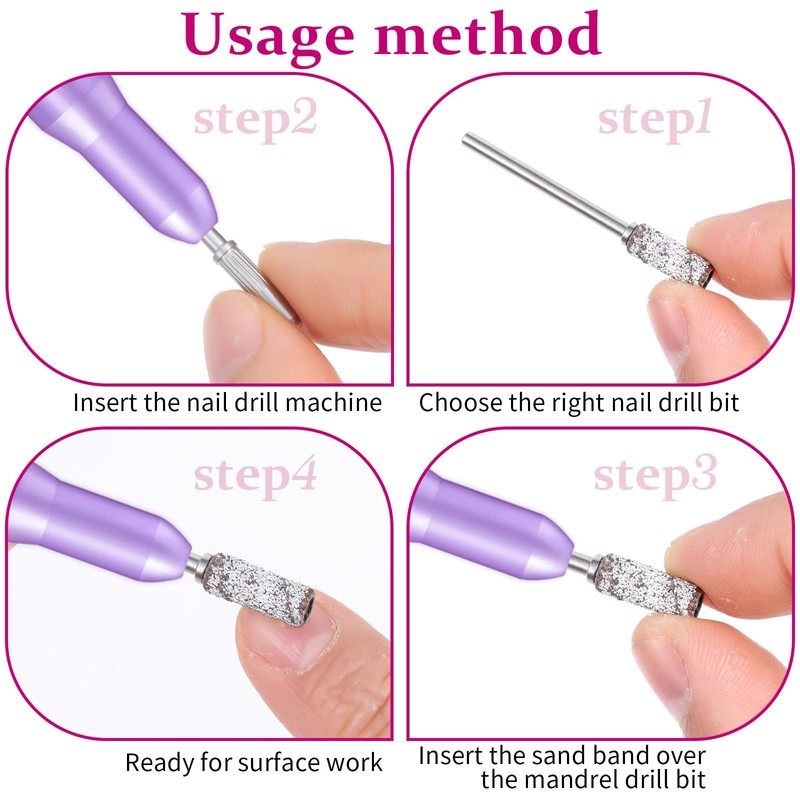 Usage method

step2

Insert the nail drill machine

step1

Choose the right nail drill bit

step4

Ready for surface work

step3

Insert the sand band over the mandrel drill bit