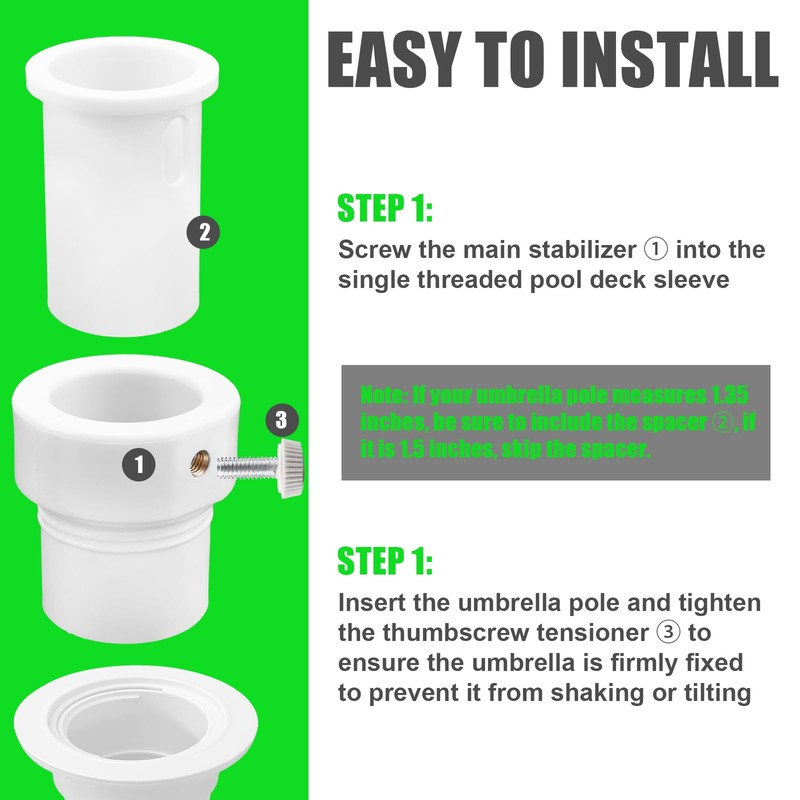 2

3

1

EASY TO INSTALL

STEP 1:

Screw the main stabilizer ① into the single threaded pool deck sleeve

Note: If your umbrella pole measures 1.35 inches, be sure to include the spacer ②, if it is 1.5 inches, skip the spacer.

STEP 1:

Insert the umbrella pole and tighten the thumbscrew tensioner ③ to ensure the umbrella is firmly fixed to prevent it from shaking or tilting