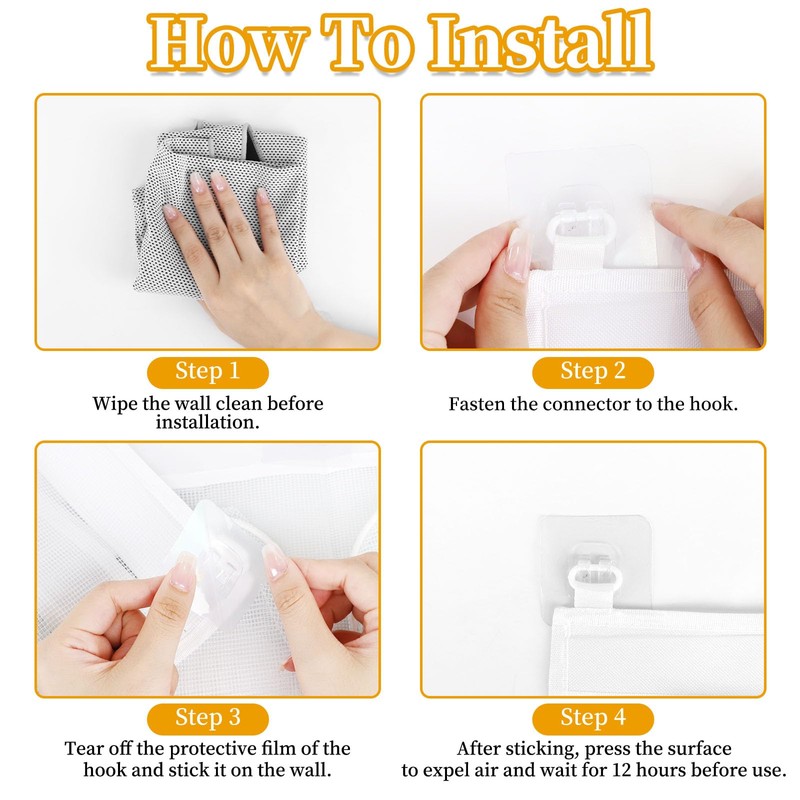 How To Install

Step 1
Wipe the wall clean before installation.

Step 2
Fasten the connector to the hook.

Step 3
Tear off the protective film of the hook and stick it on the wall.

Step 4
After sticking, press the surface to expel air and wait for 12 hours before use.