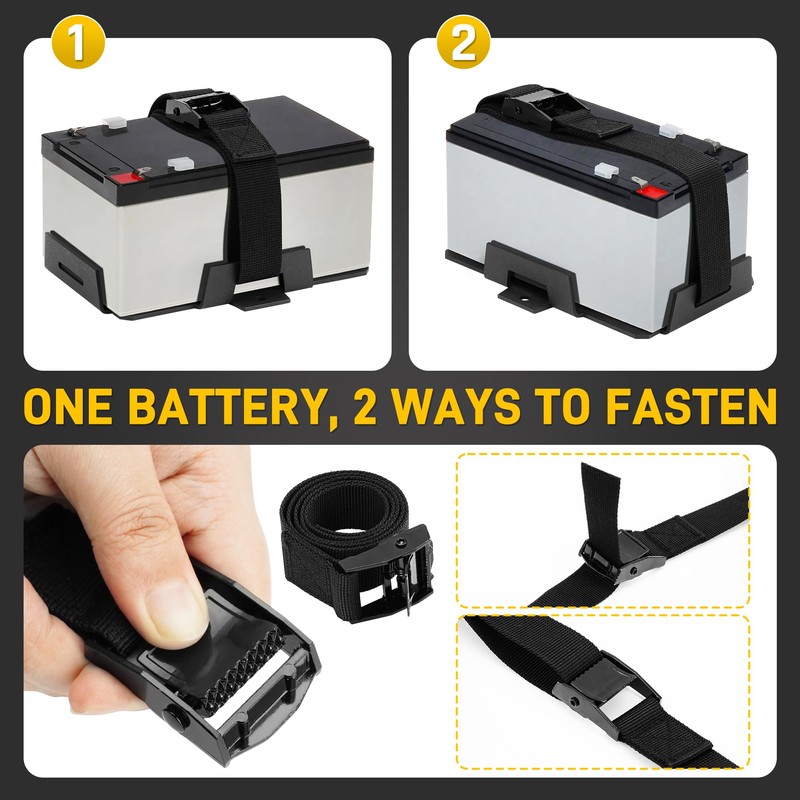 1

2

ONE BATTERY, 2 WAYS TO FASTEN