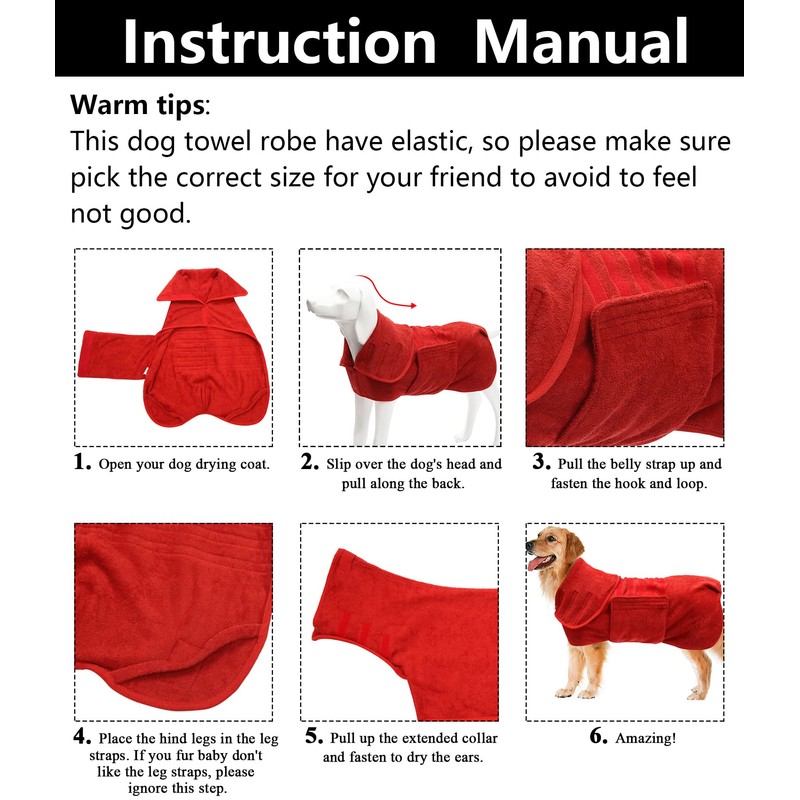 Instruction Manual

Warm tips:
This dog towel robe have elastic, so please make sure pick the correct size for your friend to avoid to feel not good.

1. Open your dog drying coat.

2. Slip over the dog's head and pull along the back.

3. Pull the belly strap up and fasten the hook and loop.

4. Place the hind legs in the leg straps. If you fur baby don't like the leg straps, please ignore this step.

5. Pull up the extended collar and fasten to dry the ears.

6. Amazing!