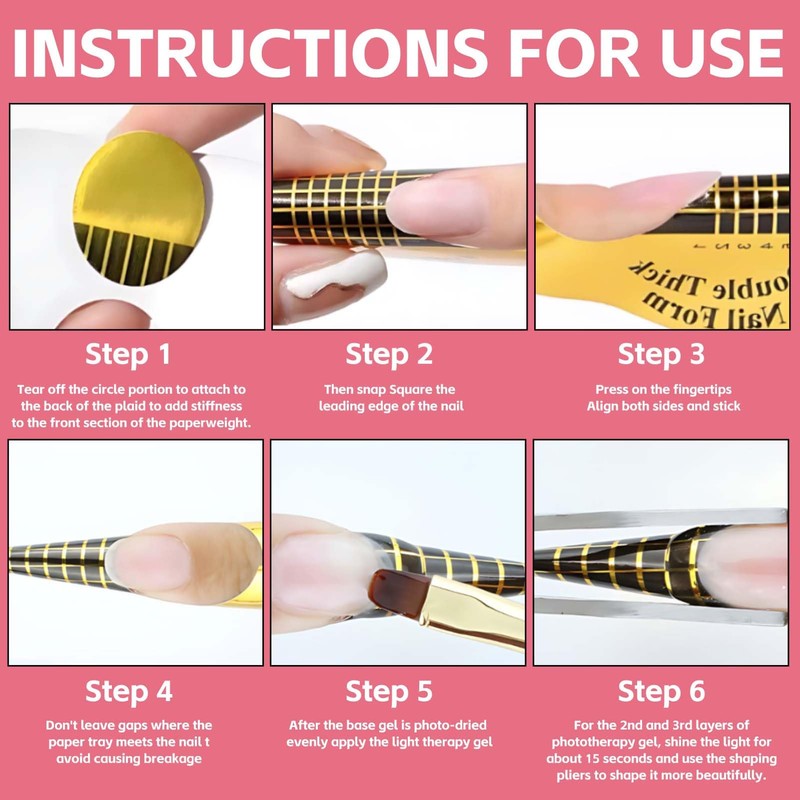 INSTRUCTIONS FOR USE

Double Thick
Nail Form

Step 1

Tear off the circle portion to attach to the back of the plaid to add stiffness to the front section of the paperweight.

Step 2

Then snap Square the leading edge of the nail

Step 3

Press on the fingertips
Align both sides and stick

Step 4

Don't leave gaps where the paper tray meets the nail t avoid causing breakage

Step 5

After the base gel is photo-dried evenly apply the light therapy gel

Step 6

For the 2nd and 3rd layers of phototherapy gel, shine the light for about 15 seconds and use the shaping pliers to shape it more beautifully.