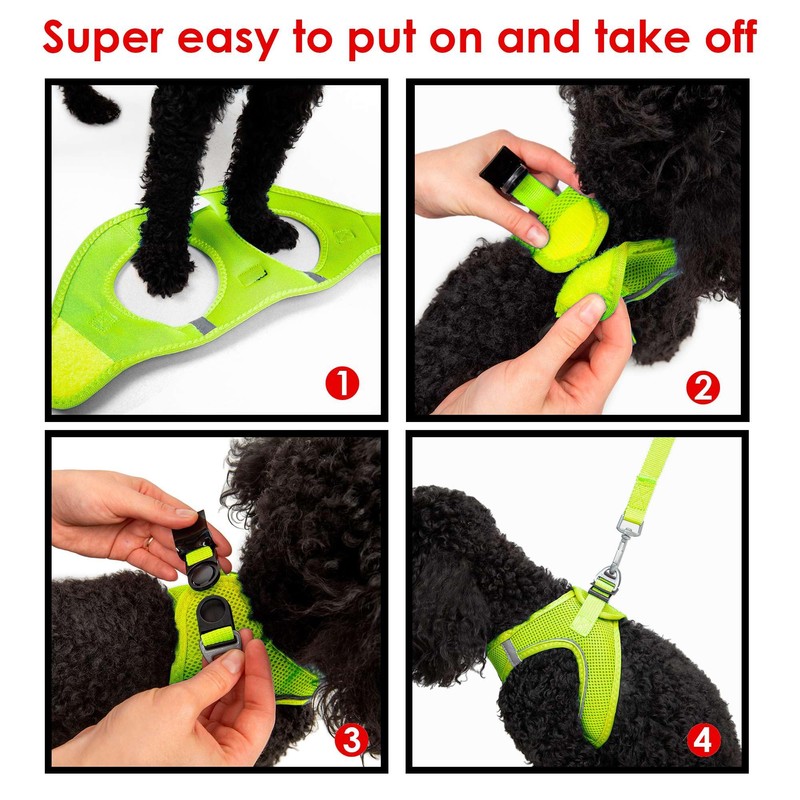 Super easy to put on and take off

1

2

3

4