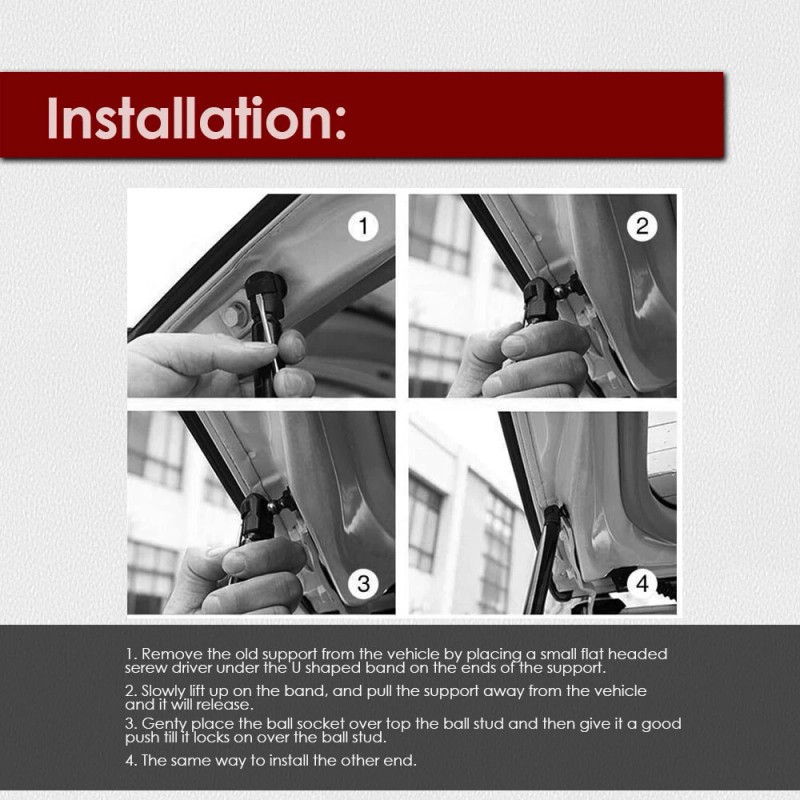 Installation:

1

2

3

4

1. Remove the old support from the vehicle by placing a small flat headed serew driver under the U shaped band on the ends of the support.

2. Slowly lift up on the band, and pull the support away from the vehicle and it will release.

3. Genty place the ball socket over top the ball stud and then give it a good push till it locks on over the ball stud.

4. The same way to install the other end.