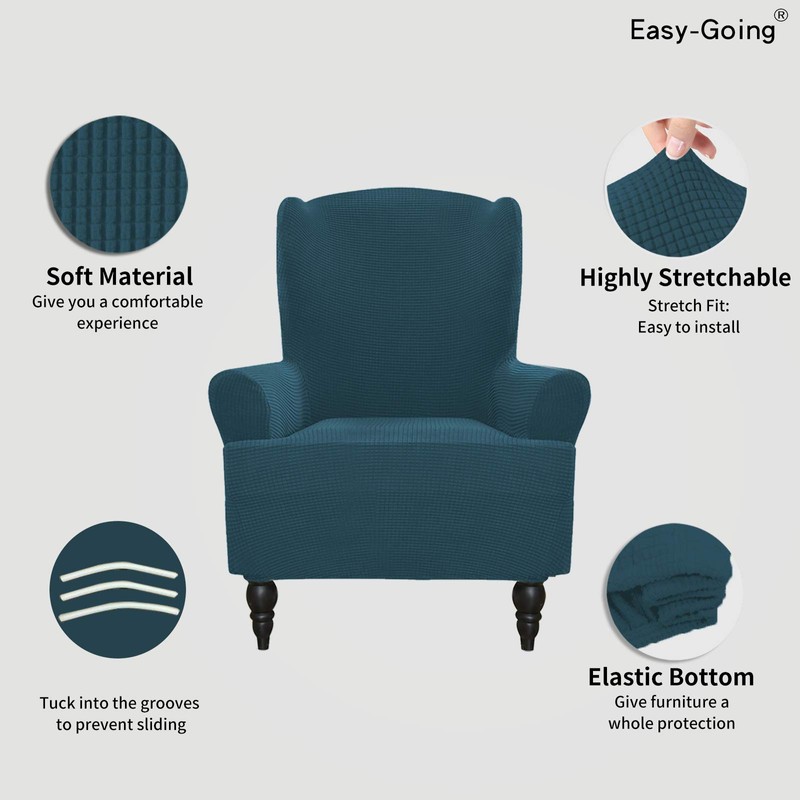 Easy-Going®

Soft Material
Give you a comfortable experience

Highly Stretchable
Stretch Fit:
Easy to install

Tuck into the grooves to prevent sliding

Elastic Bottom
Give furniture a whole protection