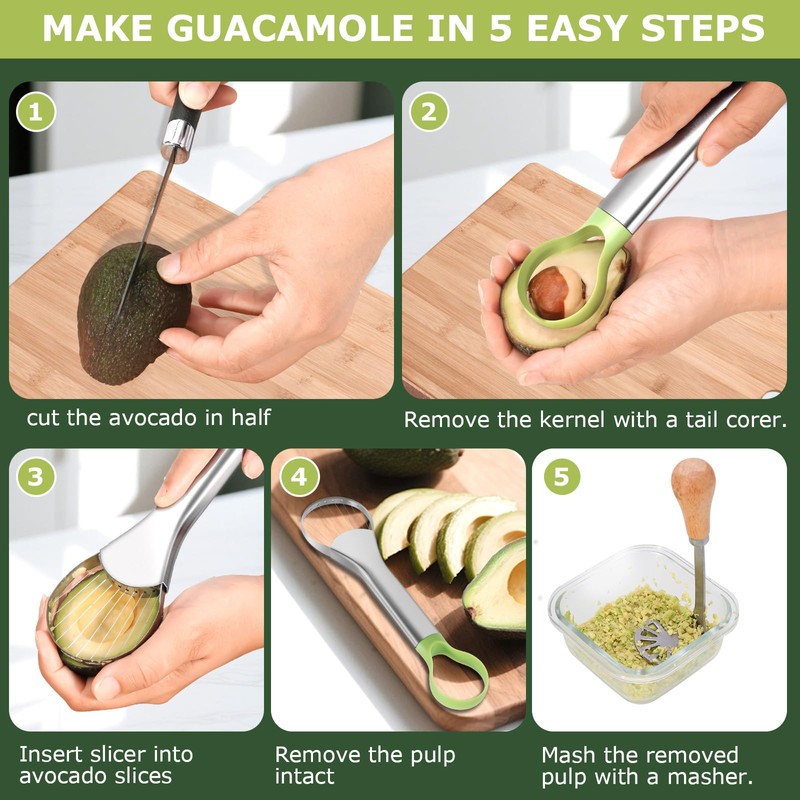 MAKE GUACAMOLE IN 5 EASY STEPS

1

cut the avocado in half

2

Remove the kernel with a tail corer.

3

Insert slicer into avocado slices

4

Remove the pulp intact

5

Mash the removed pulp with a masher.