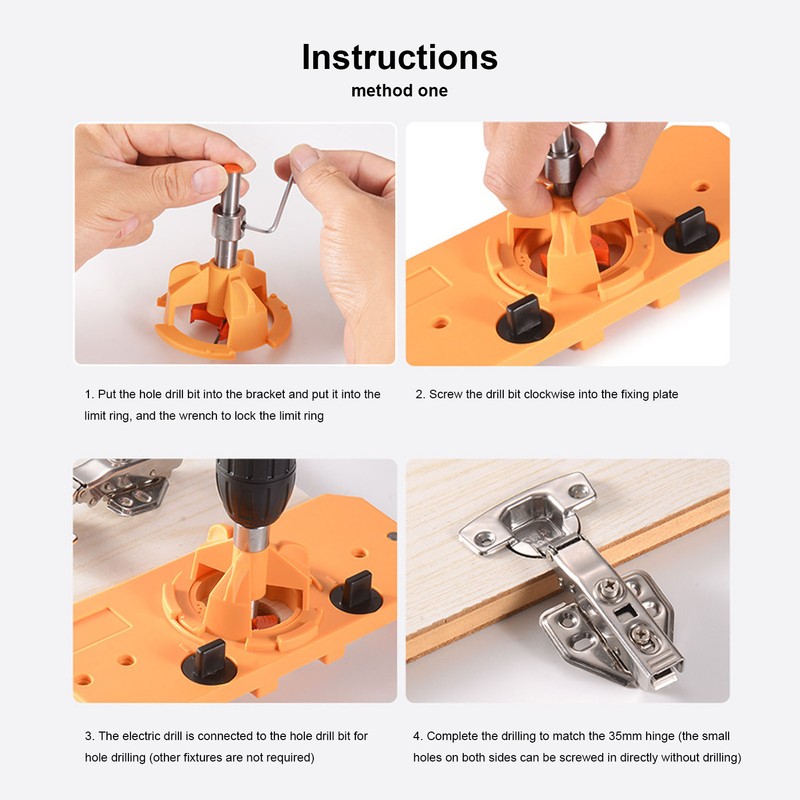 Instructions
method one

1. Put the hole drill bit into the bracket and put it into the limit ring, and the wrench to lock the limit ring

2. Screw the drill bit clockwise into the fixing plate

3. The electric drill is connected to the hole drill bit for hole drilling (other fixtures are not required)

4. Complete the drilling to match the 35mm hinge (the small holes on both sides can be screwed in directly without drilling)