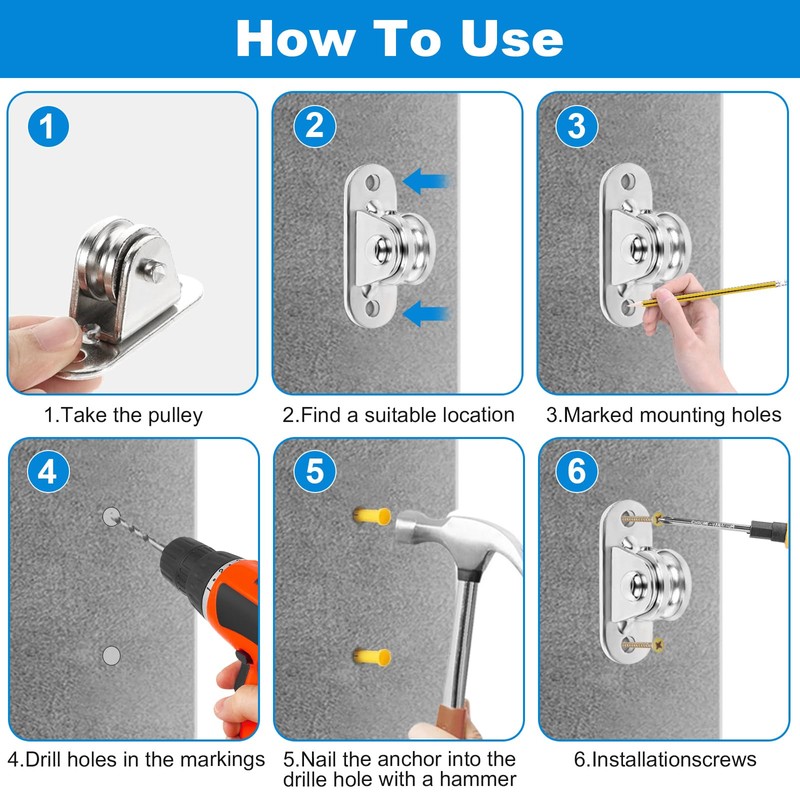 How To Use

1

1.Take the pulley

2

2.Find a suitable location

3

3.Marked mounting holes

4

4.Drill holes in the markings

5

5.Nail the anchor into the drille hole with a hammer

6

6.Installationscrews