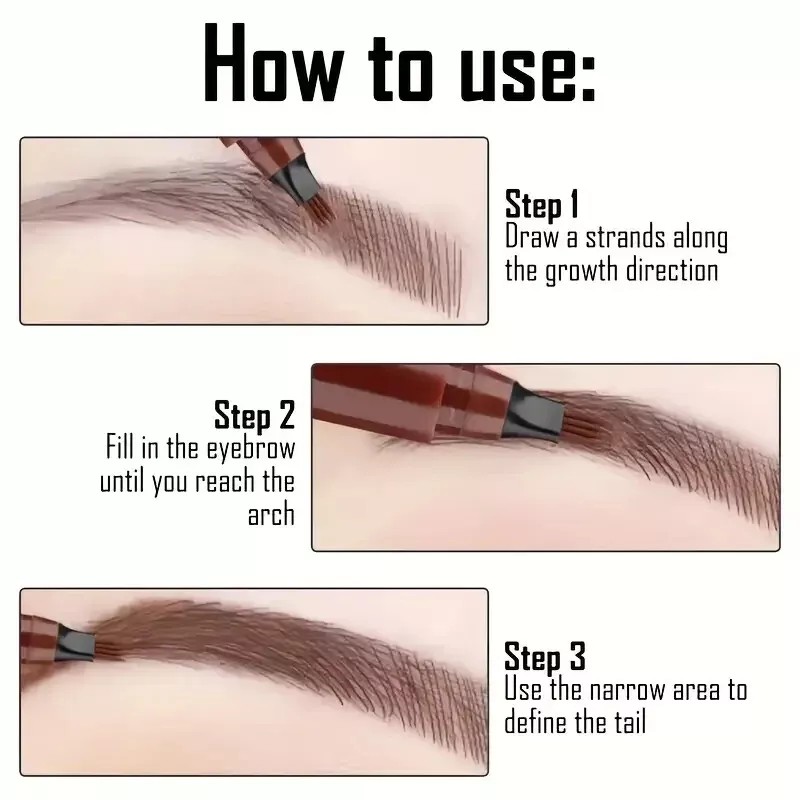 How to use:

Step 1
Draw a strands along the growth direction

Step 2
Fill in the eyebrow until you reach the arch

Step 3
Use the narrow area to define the tail