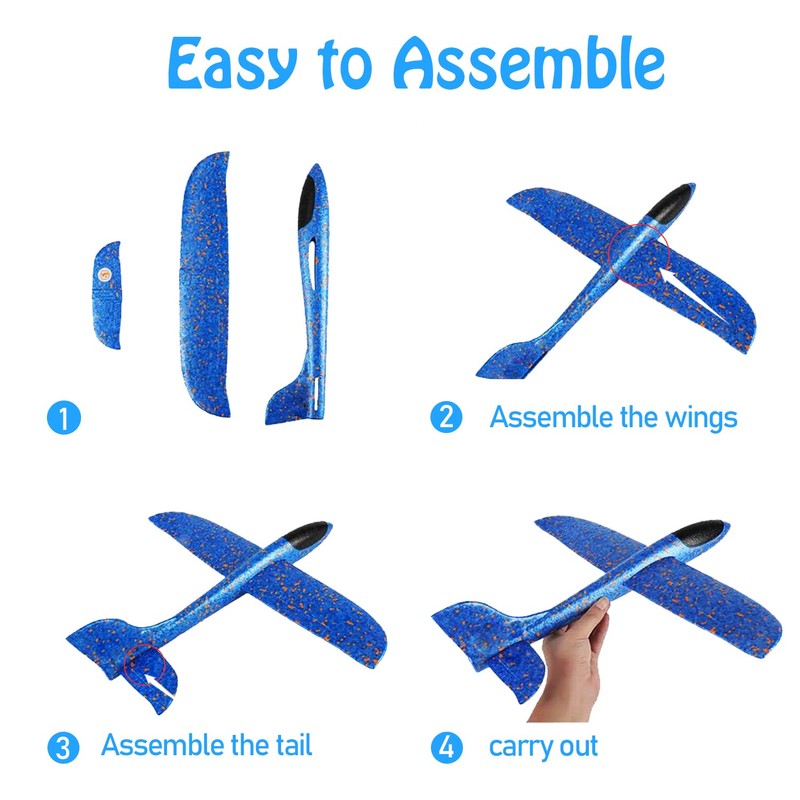 Easy to Assemble

1

2 Assemble the wings

3 Assemble the tail

4 carry out