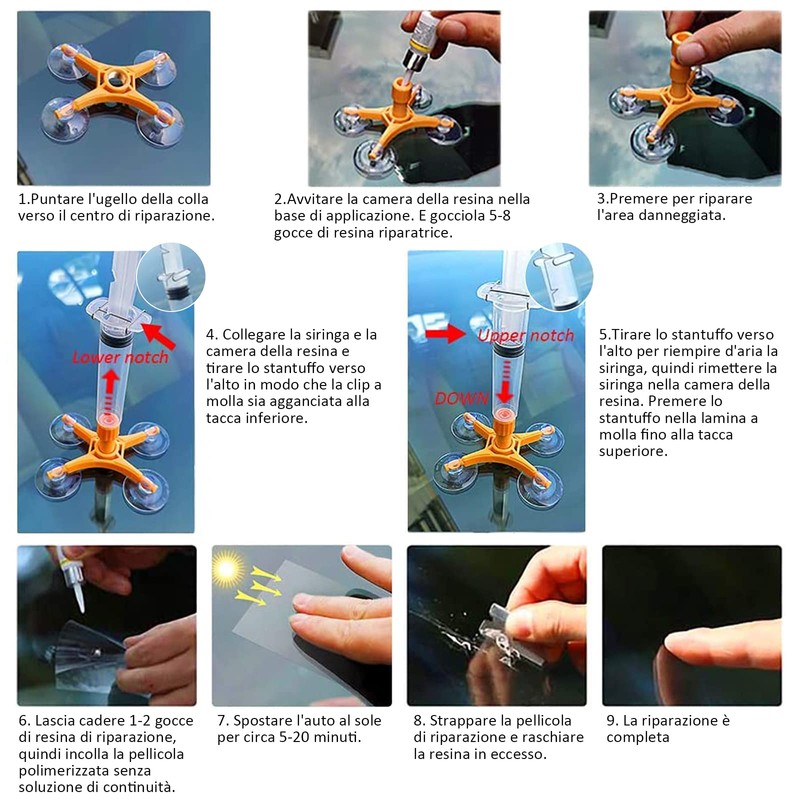 1.Puntare l'ugello della colla verso il centro di riparazione.

2.Avvitare la camera della resina nella base di applicazione. E gocciola 5-8 gocce di resina riparatrice.

3.Premere per riparare l'area danneggiata.

Lower notch

4. Collegare la siringa e la camera della resina e tirare lo stantuffo verso l'alto in modo che la clip a molla sia agganciata alla tacca inferiore.

Upper notch

DOWN

5.Tirare lo stantuffo verso l'alto per riempire d'aria la siringa, quindi rimettere la siringa nella camera della resina. Premere lo stantuffo nella lamina a molla fino alla tacca superiore.

6. Lascia cadere 1-2 gocce di resina di riparazione, quindi incolla la pellicola polimerizzata senza soluzione di continuità.

7. Spostare l'auto al sole per circa 5-20 minuti.

8. Strappare la pellicola di riparazione e raschiare la resina in eccesso.

9. La riparazione è completa