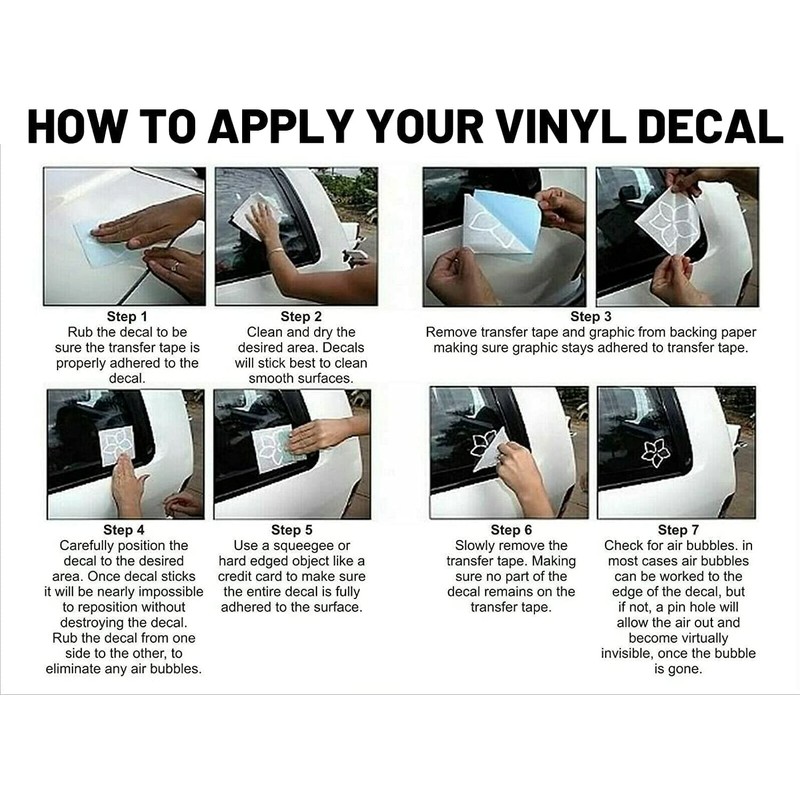 HOW TO APPLY YOUR VINYL DECAL

Step 1
Rub the decal to be sure the transfer tape is properly adhered to the decal.

Step 2
Clean and dry the desired area. Decals will stick best to clean smooth surfaces.

Step 3
Remove transfer tape and graphic from backing paper making sure graphic stays adhered to transfer tape.

Step 4
Carefully position the decal to the desired area. Once decal sticks it will be nearly impossible to reposition without destroying the decal. Rub the decal from one side to the other, to eliminate any air bubbles.

Step 5
Use a squeegee or hard edged object like a credit card to make sure the entire decal is fully adhered to the surface.

Step 6
Slowly remove the transfer tape. Making sure no part of the decal remains on the transfer tape.

Step 7
Check for air bubbles. in most cases air bubbles can be worked to the edge of the decal, but if not, a pin hole will allow the air out and become virtually invisible, once the bubble is gone.