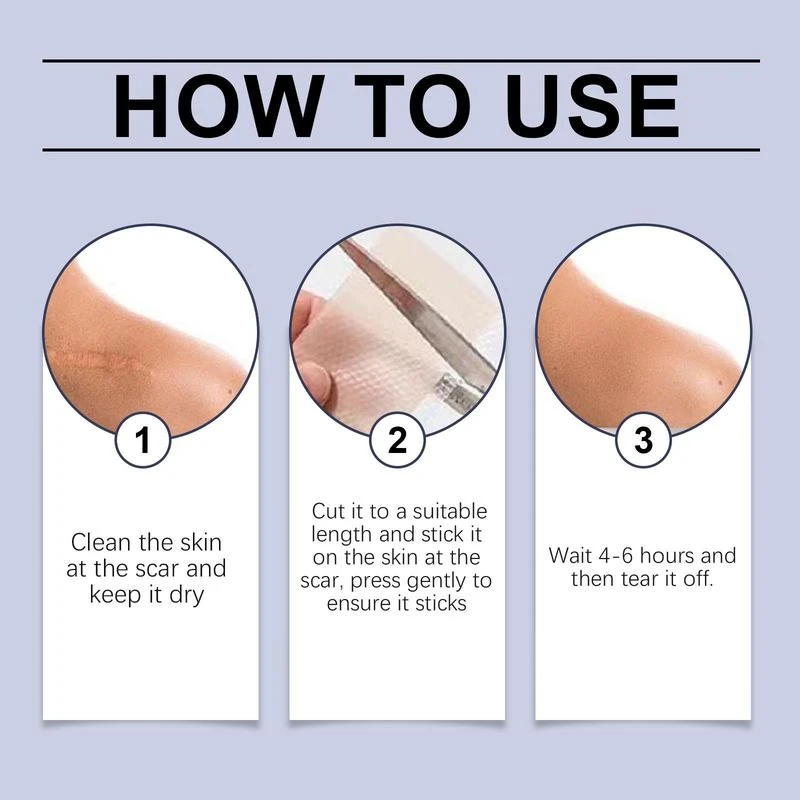 HOW TO USE

1

Clean the skin at the scar and keep it dry

2

Cut it to a suitable length and stick it on the skin at the scar, press gently to ensure it sticks

3

Wait 4-6 hours and then tear it off.