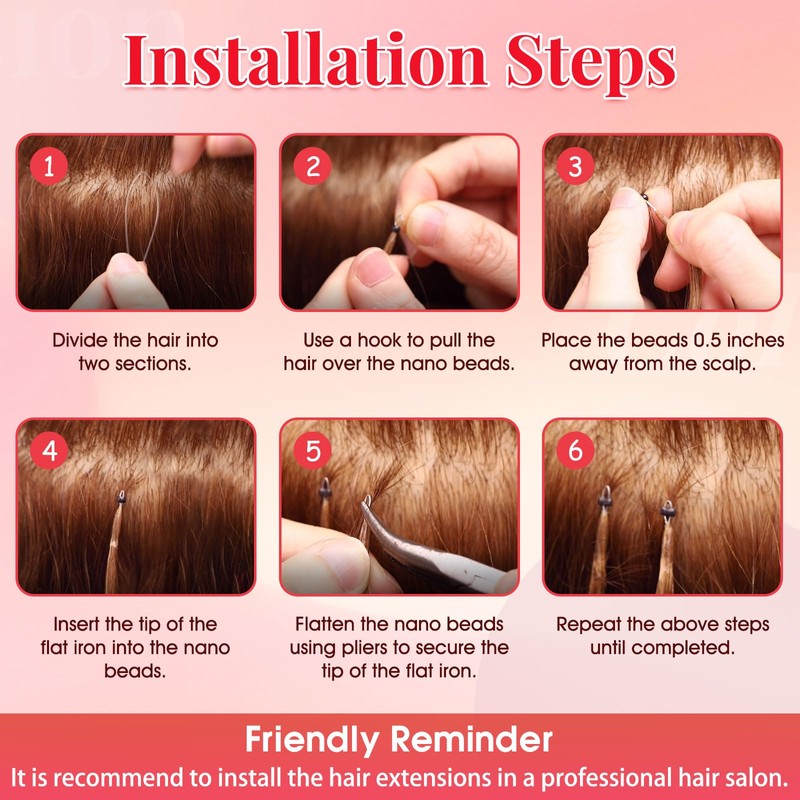 Installation Steps

1

Divide the hair into two sections.

2

Use a hook to pull the hair over the nano beads.

3

Place the beads 0.5 inches away from the scalp.

4

Insert the tip of the flat iron into the nano beads.

5

Flatten the nano beads using pliers to secure the tip of the flat iron.

6

Repeat the above steps until completed.

Friendly Reminder

It is recommend to install the hair extensions in a professional hair salon.